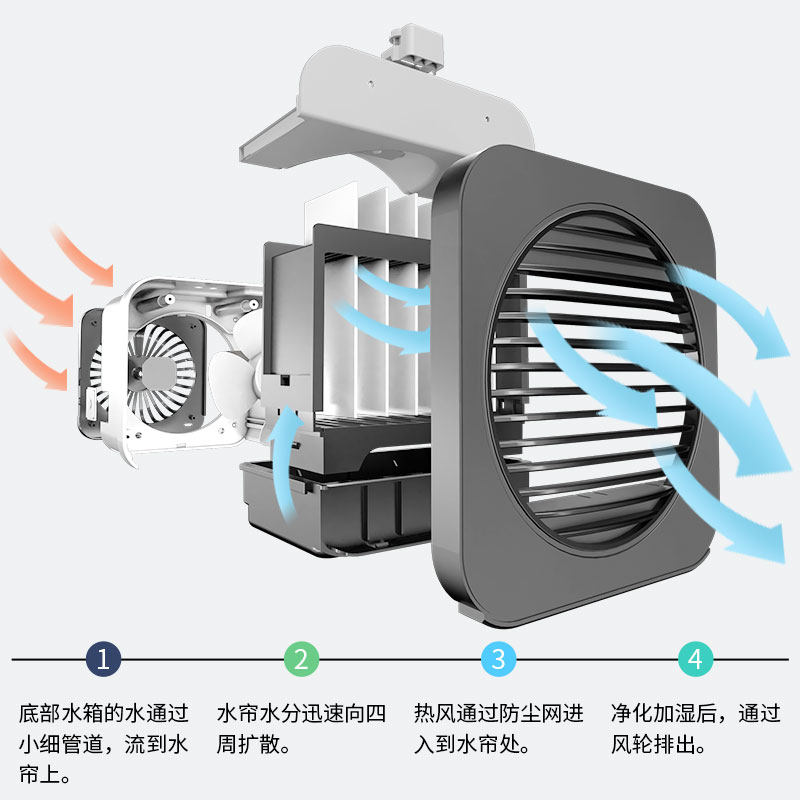 1

底部水箱的水通过小细管道，流到水帘上。

2

水帘水分迅速向四周扩散。

3

热风通过防尘网进入到水帘处。

4

净化加湿后，通过风轮排出。