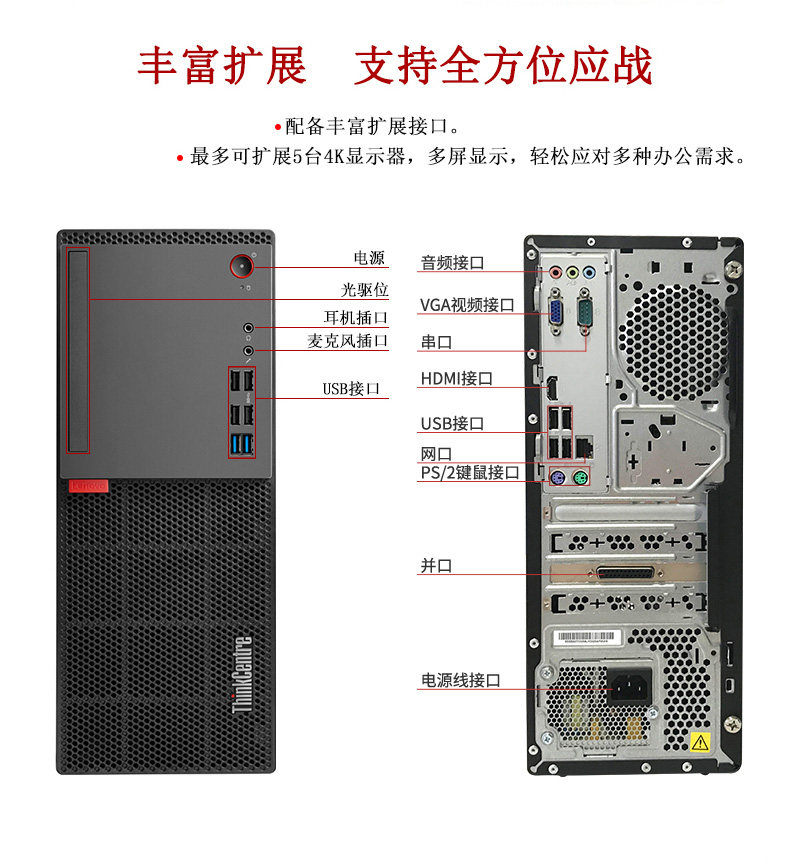 丰富扩展　支持全方位应战

• 配备丰富扩展接口。
• 最多可扩展5台4K显示器，多屏显示，轻松应对多种办公需求。

电源
光驱位
耳机插口
麦克风插口
USB接口

Lenovo
ThinkCentre

音频接口
VGA视频接口
串口
HDMI接口
USB接口
网口
PS/2键鼠接口
并口
电源线接口