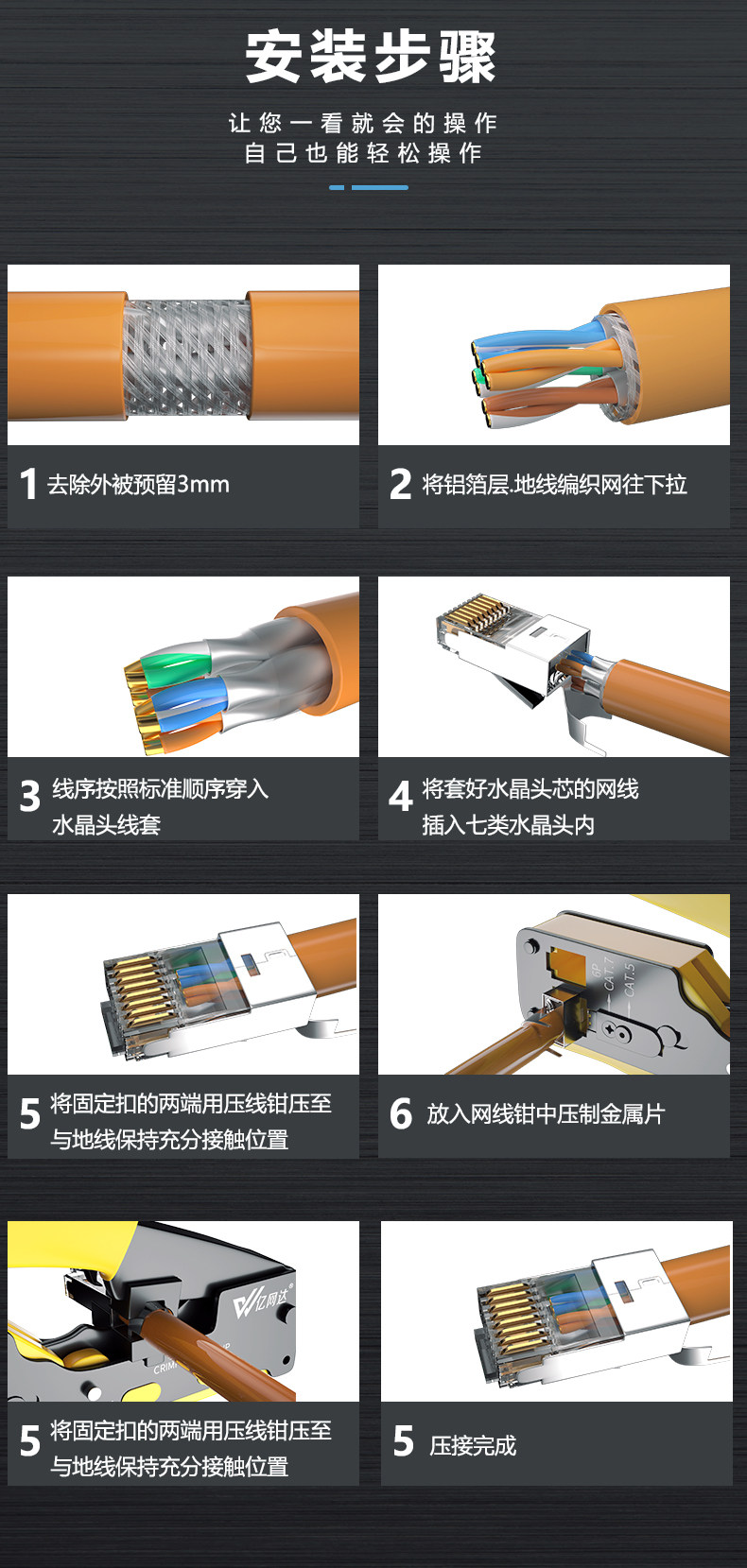 安装步骤

让您一看就会的操作
自己也能轻松操作

1 去除外被预留3mm

2 将铝箔层.地线编织网往下拉

3 线序按照标准顺序穿入水晶头线套

4 将套好水晶头芯的网线插入七类水晶头内

5 将固定扣的两端用压线钳压至与地线保持充分接触位置

8P
CAT.7
CAT.5

6 放入网线钳中压制金属片

亿网达
CRIM

5 将固定扣的两端用压线钳压至与地线保持充分接触位置

5 压接完成