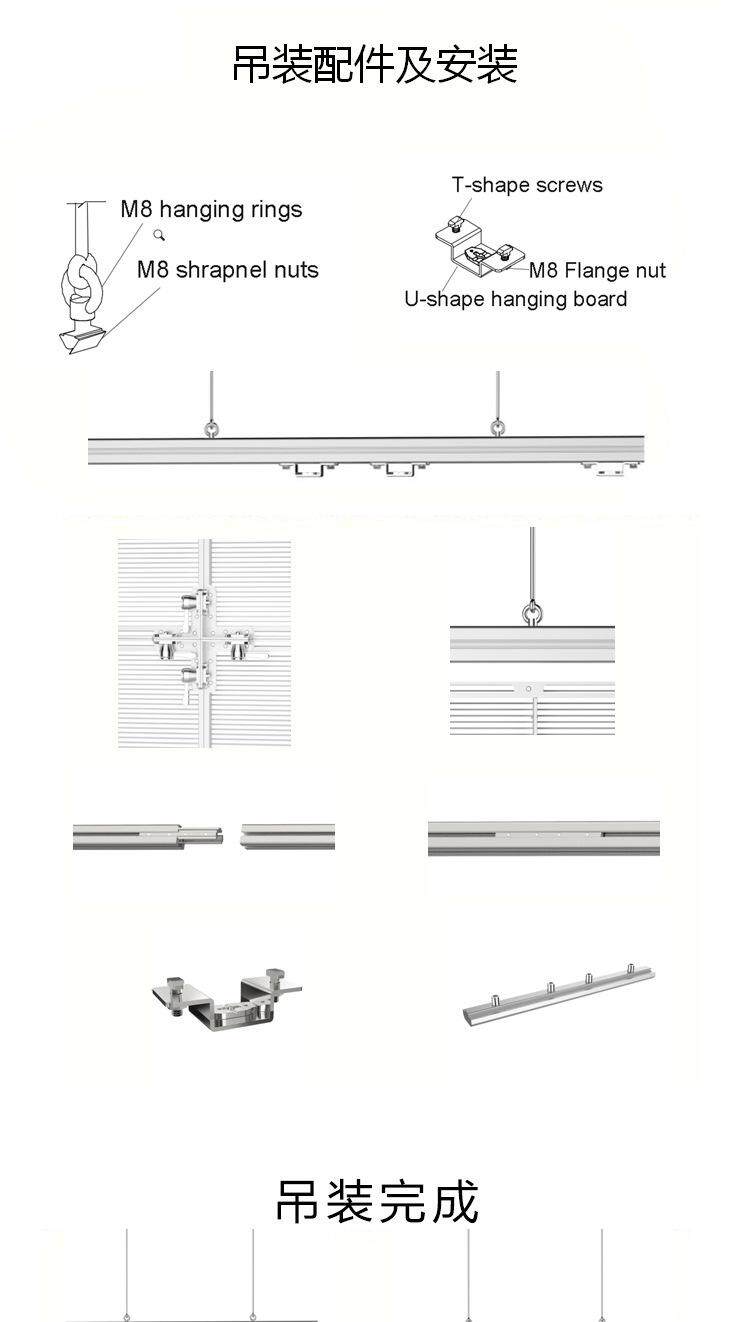 吊装配件及安装

M8 hanging rings
M8 shrapnel nuts

T-shape screws
M8 Flange nut
U-shape hanging board

吊装完成