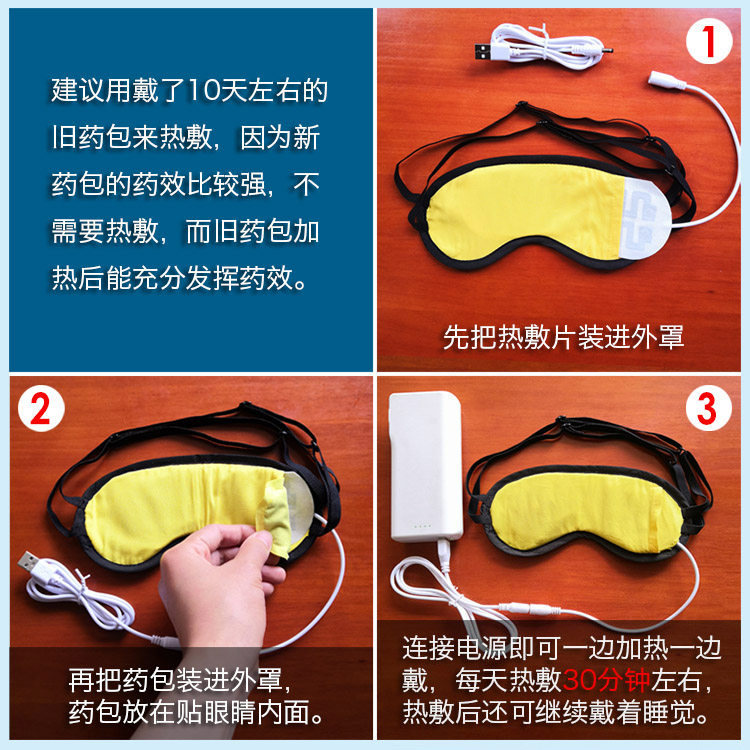 建议用戴了10天左右的旧药包来热敷，因为新药包的药效比较强，不需要热敷，而旧药包加热后能充分发挥药效。

1

先把热敷片装进外罩

2

再把药包装进外罩，药包放在贴眼睛内面。

3

连接电源即可一边加热一边戴，每天热敷30分钟左右，热敷后还可继续戴着睡觉。