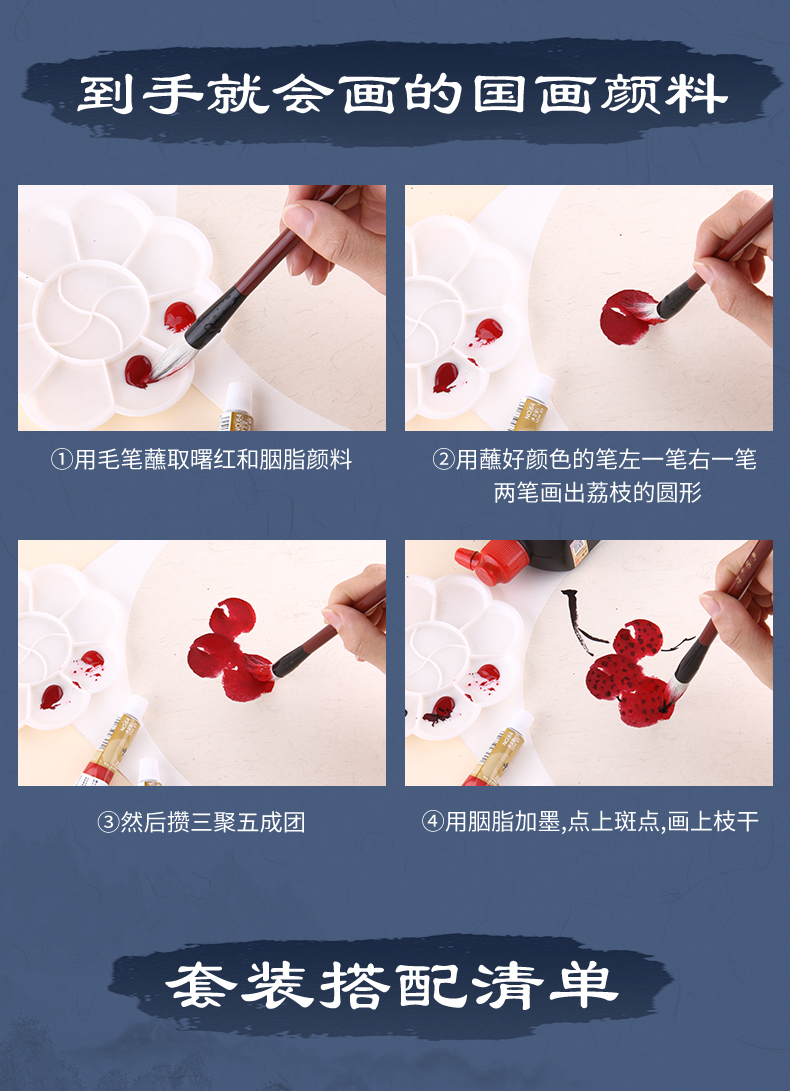 到手就会画的国画颜料

①用毛笔蘸取曙红和胭脂颜料

②用蘸好颜色的笔左一笔右一笔两笔画出荔枝的圆形

③然后攒三聚五成团

④用胭脂加墨,点上斑点,画上枝干

套装搭配清单