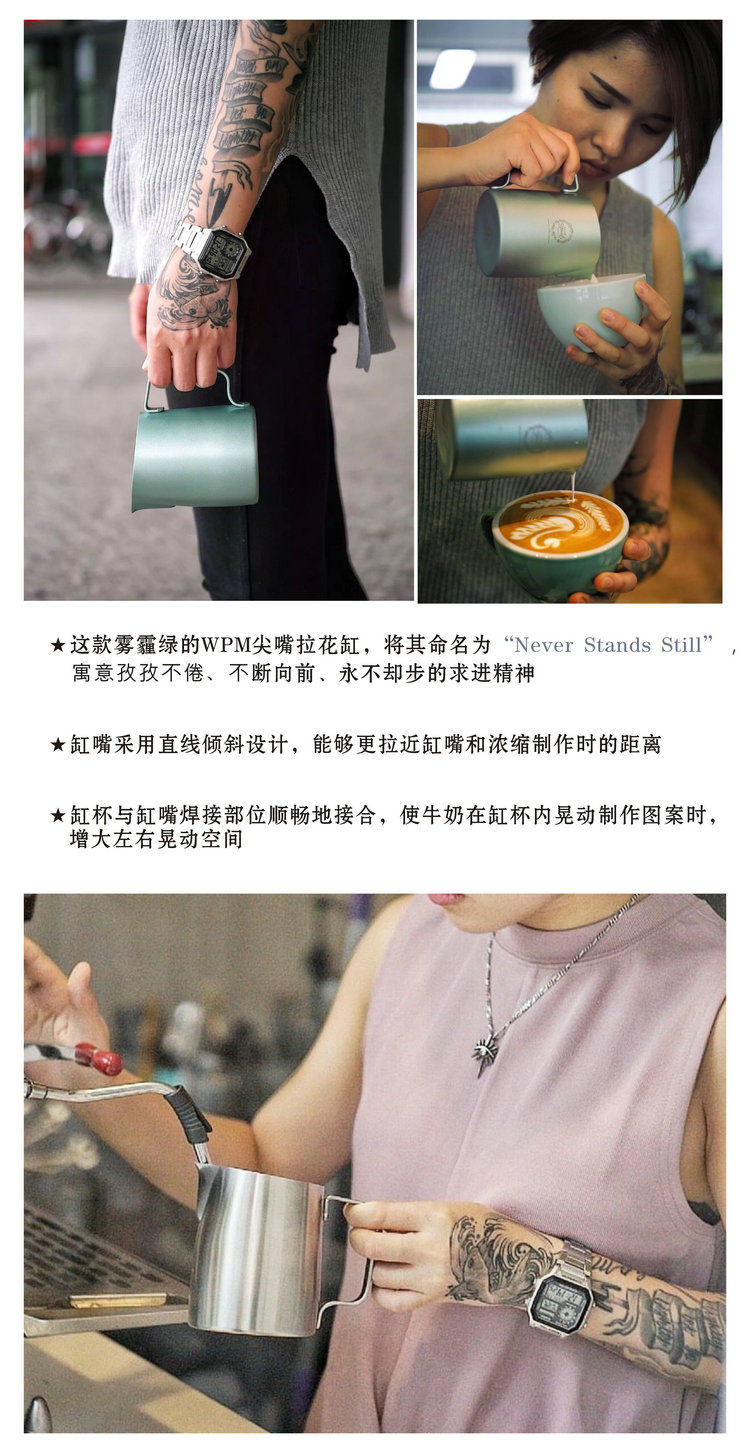 ★这款雾霾绿的WPM尖嘴拉花缸，将其命名为“Never Stands Still”，寓意孜孜不倦、不断向前、永不却步的求进精神

★缸嘴采用直线倾斜设计，能够更拉近缸嘴和浓缩制作时的距离

★缸杯与缸嘴焊接部位顺畅地接合，使牛奶在缸杯内晃动制作图案时，增大左右晃动空间