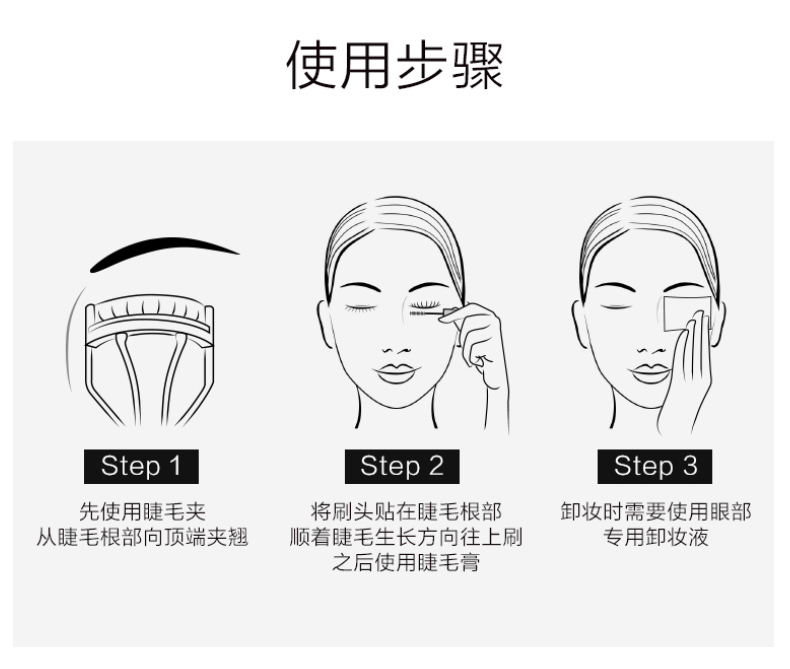 使用步骤

Step 1

先使用睫毛夹
从睫毛根部向顶端夹翘

Step 2

将刷头贴在睫毛根部
顺着睫毛生长方向往上刷
之后使用睫毛膏

Step 3

卸妆时需要使用眼部
专用卸妆液