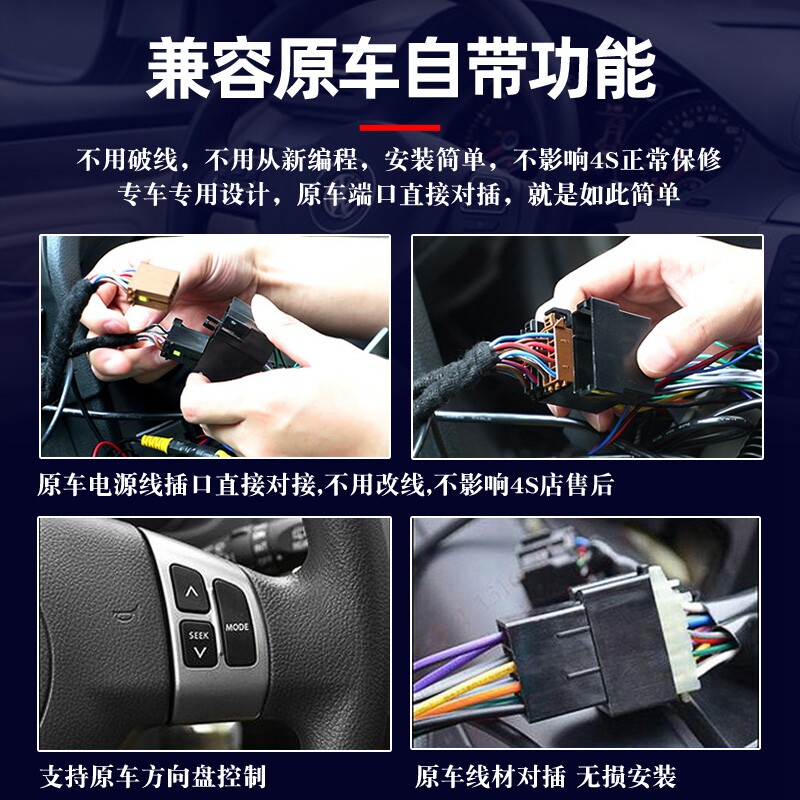 兼容原车自带功能

不用破线，不用从新编程，安装简单，不影响4S正常保修
专车专用设计，原车端口直接对插，就是如此简单

原车电源线插口直接对接,不用改线,不影响4S店售后

SEEK

MODE

支持原车方向盘控制

原车线材对插 无损安装