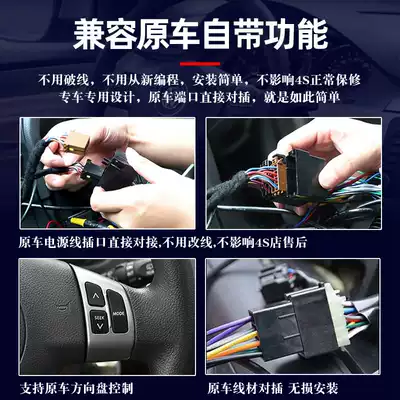 兼容原车自带功能

不用破线，不用从新编程，安装简单，不影响4S正常保修
专车专用设计，原车端口直接对插，就是如此简单

原车电源线插口直接对接,不用改线,不影响4S店售后

SEEK
MODE

支持原车方向盘控制

原车线材对插 无损安装