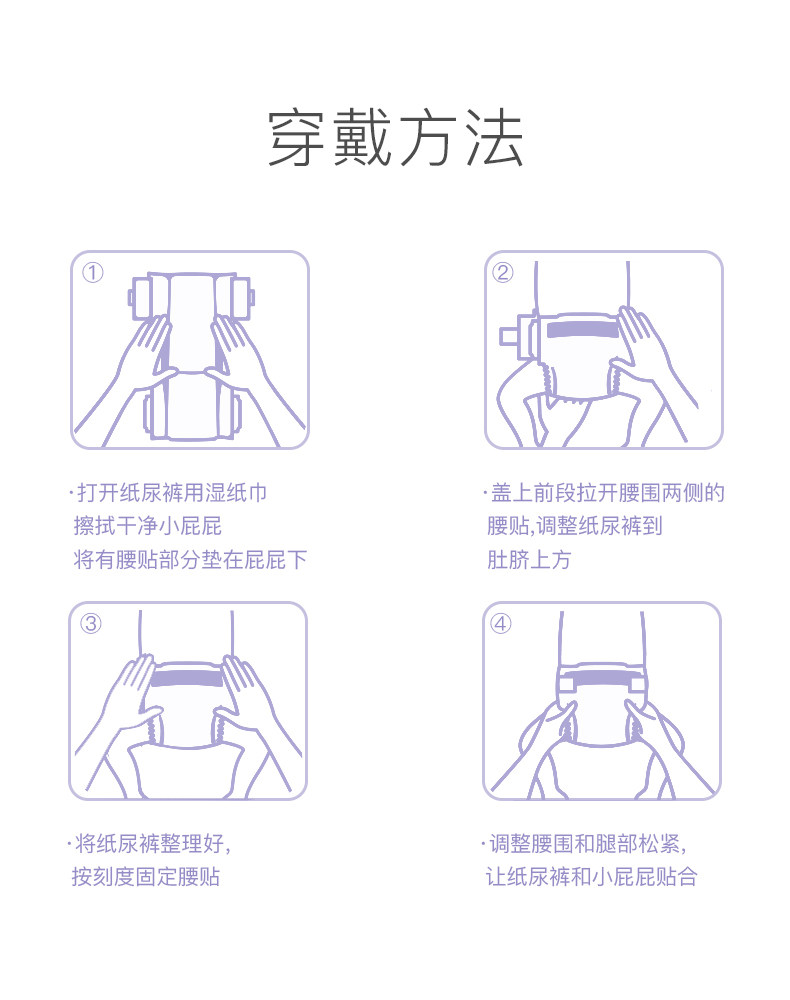 穿戴方法

①

·打开纸尿裤用湿纸巾
擦拭干净小屁屁
将有腰贴部分垫在屁屁下

②

·盖上前段拉开腰围两侧的
腰贴,调整纸尿裤到
肚脐上方

③

·将纸尿裤整理好,
按刻度固定腰贴

④

·调整腰围和腿部松紧,
让纸尿裤和小屁屁贴合