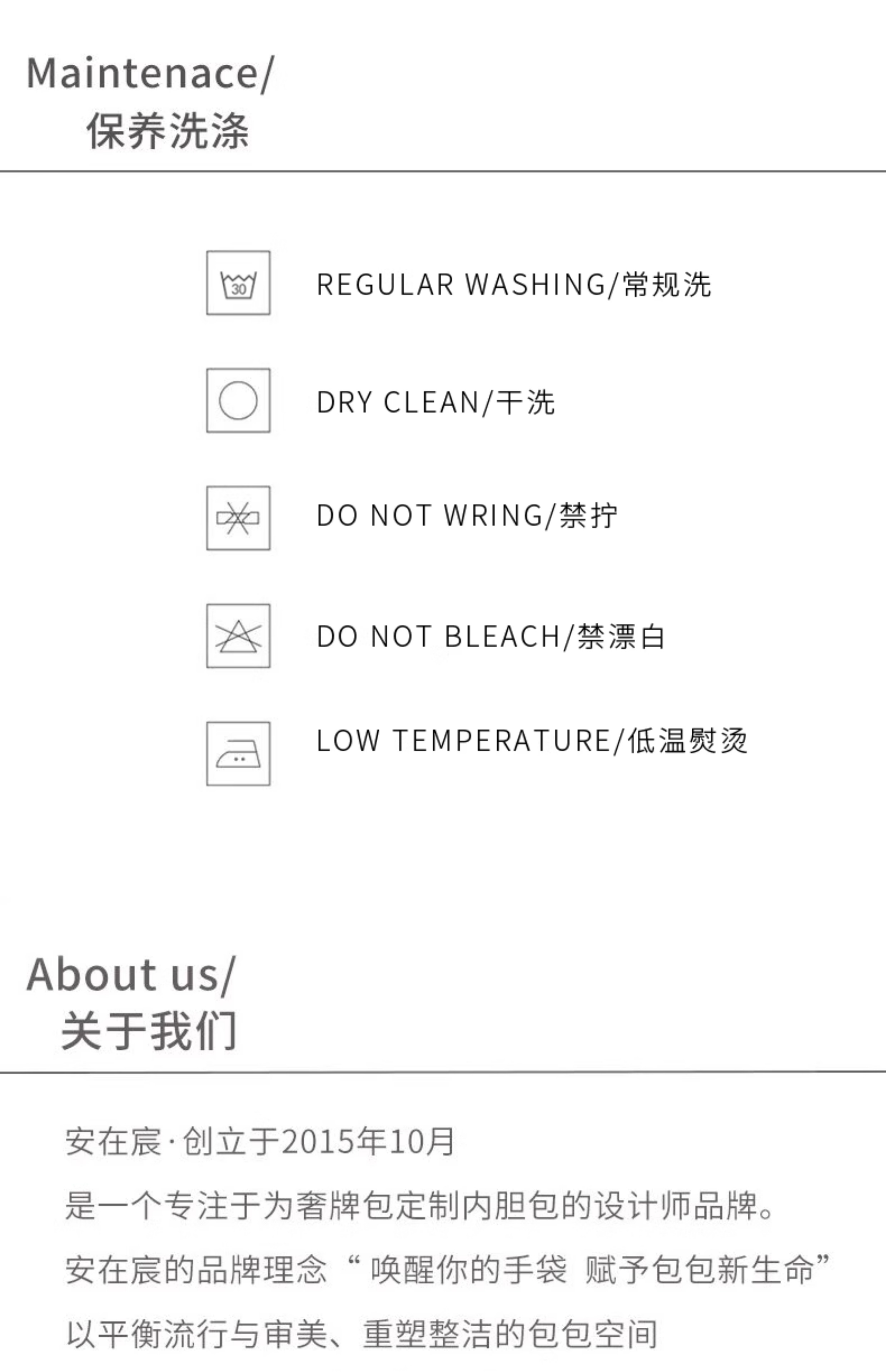 Maintenace/
保养洗涤

30

REGULAR WASHING/常规洗

DRY CLEAN/干洗

DO NOT WRING/禁拧

DO NOT BLEACH/禁漂白

LOW TEMPERATURE/低温熨烫

About us/
关于我们

安在宸·创立于2015年10月

是一个专注于为奢牌包定制内胆包的设计师品牌。

安在宸的品牌理念“唤醒你的手袋 赋予包包新生命”

以平衡流行与审美、重塑整洁的包包空间