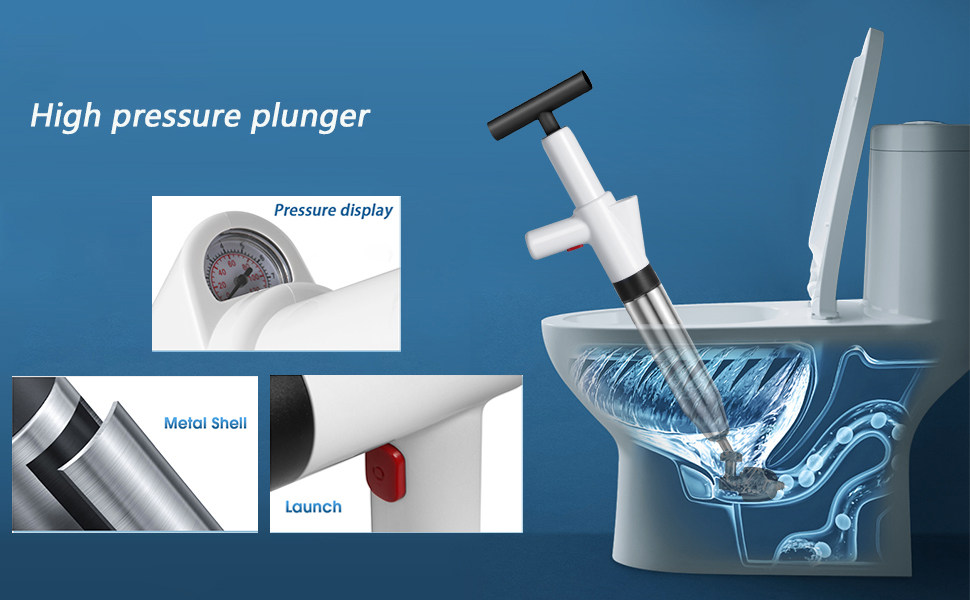 High pressure plunger

Pressure display

Metal Shell

Launch