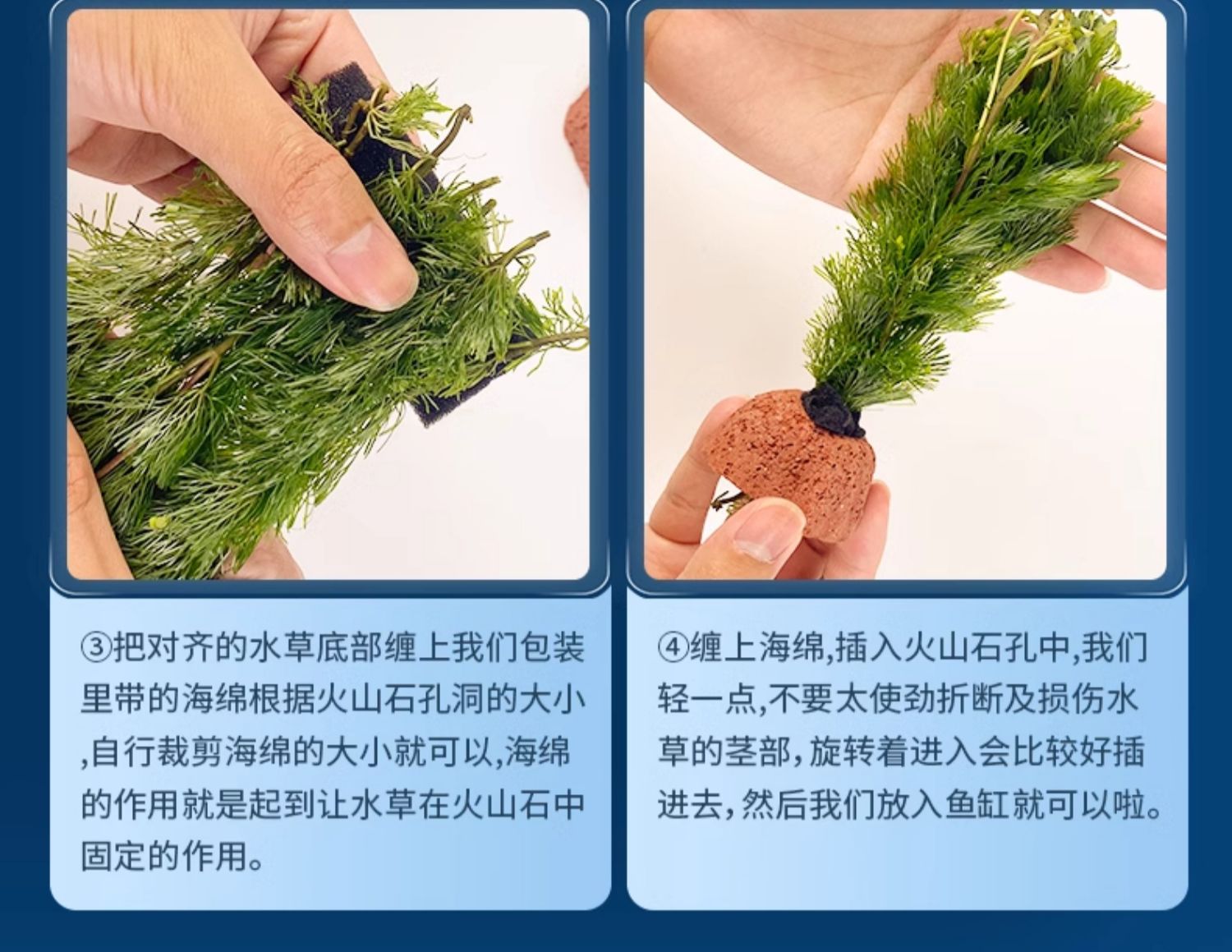 ③把对齐的水草底部缠上我们包装里带的海绵根据火山石孔洞的大小,自行裁剪海绵的大小就可以,海绵的作用就是起到让水草在火山石中固定的作用。

④缠上海绵,插入火山石孔中,我们轻一点,不要太使劲折断及损伤水草的茎部,旋转着进入会比较好插进去,然后我们放入鱼缸就可以啦。