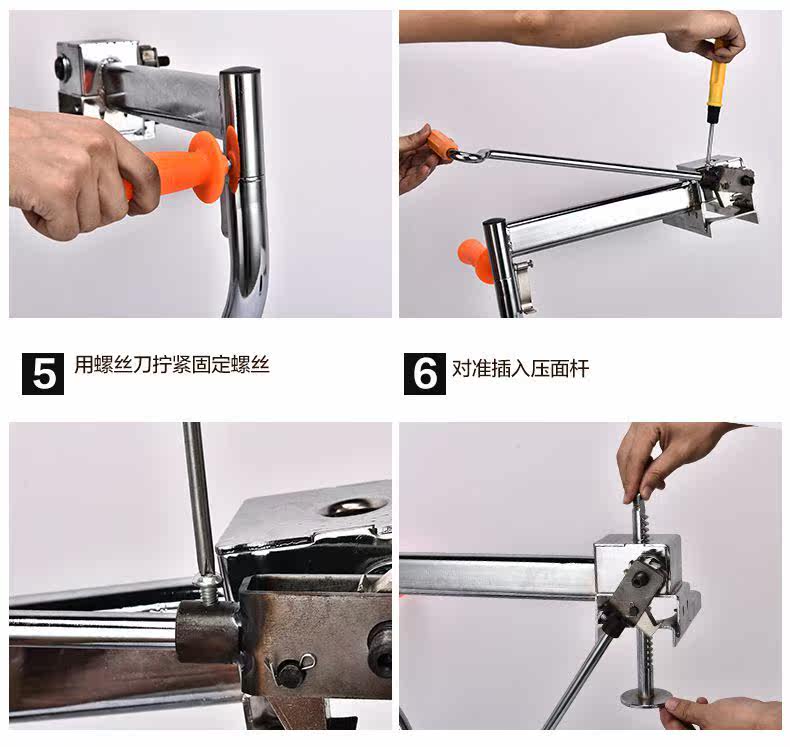 5 用螺丝刀拧紧固定螺丝

6 对准插入压面杆