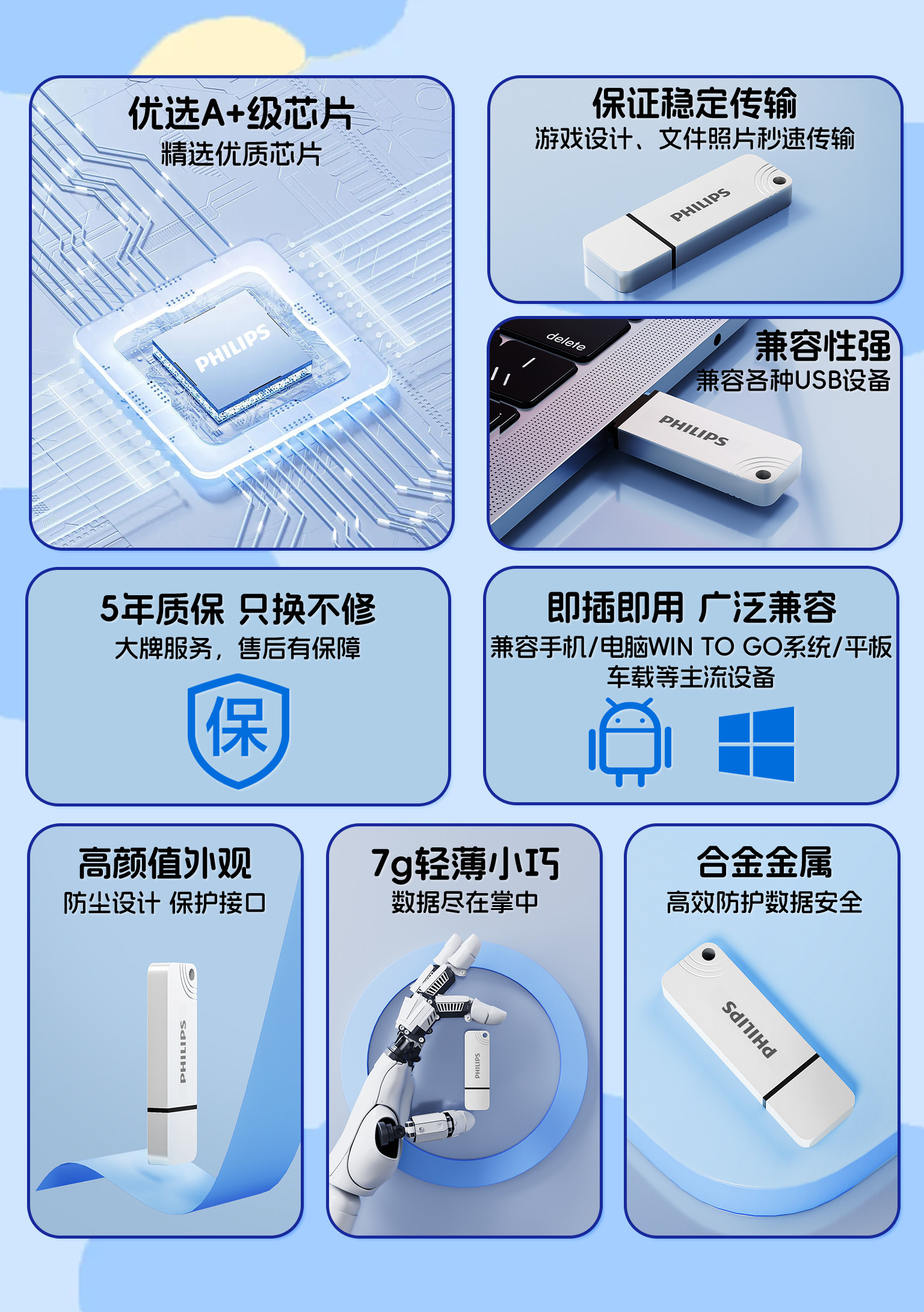 优选A+级芯片
精选优质芯片

PHILIPS

保证稳定传输
游戏设计、文件照片秒速传输

PHILIPS

delete

兼容性强
兼容各种USB设备

PHILIPS

5年质保 只换不修
大牌服务，售后有保障

保

即插即用 广泛兼容
兼容手机/电脑WIN TO GO系统/平板
车载等主流设备

高颜值外观
防尘设计 保护接口

PHILIPS

7g轻薄小巧
数据尽在掌中

PHILIPS

合金金属
高效防护数据安全

PHILIPS