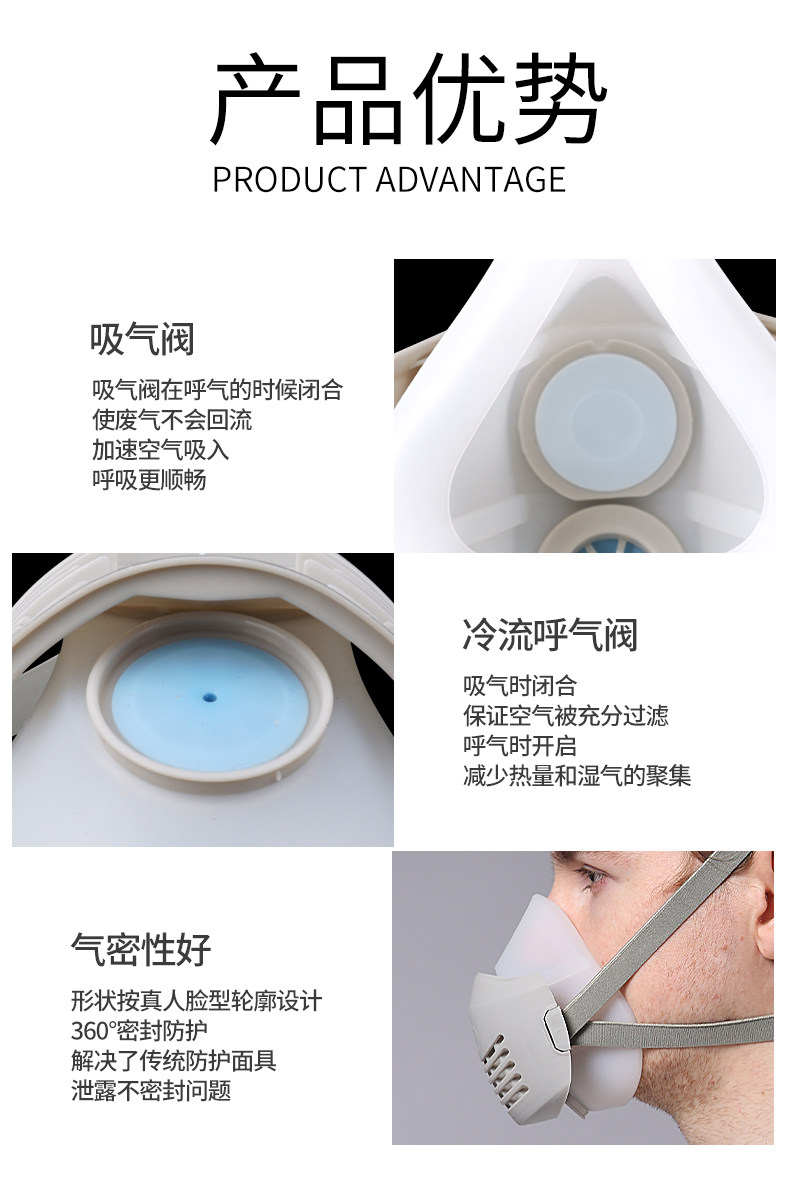 产品优势

PRODUCT ADVANTAGE

吸气阀

吸气阀在呼气的时候闭合
使废气不会回流
加速空气吸入
呼吸更顺畅

冷流呼气阀

吸气时闭合
保证空气被充分过滤
呼气时开启
减少热量和湿气的聚集

气密性好

形状按真人脸型轮廓设计
360°密封防护
解决了传统防护面具
泄露不密封问题