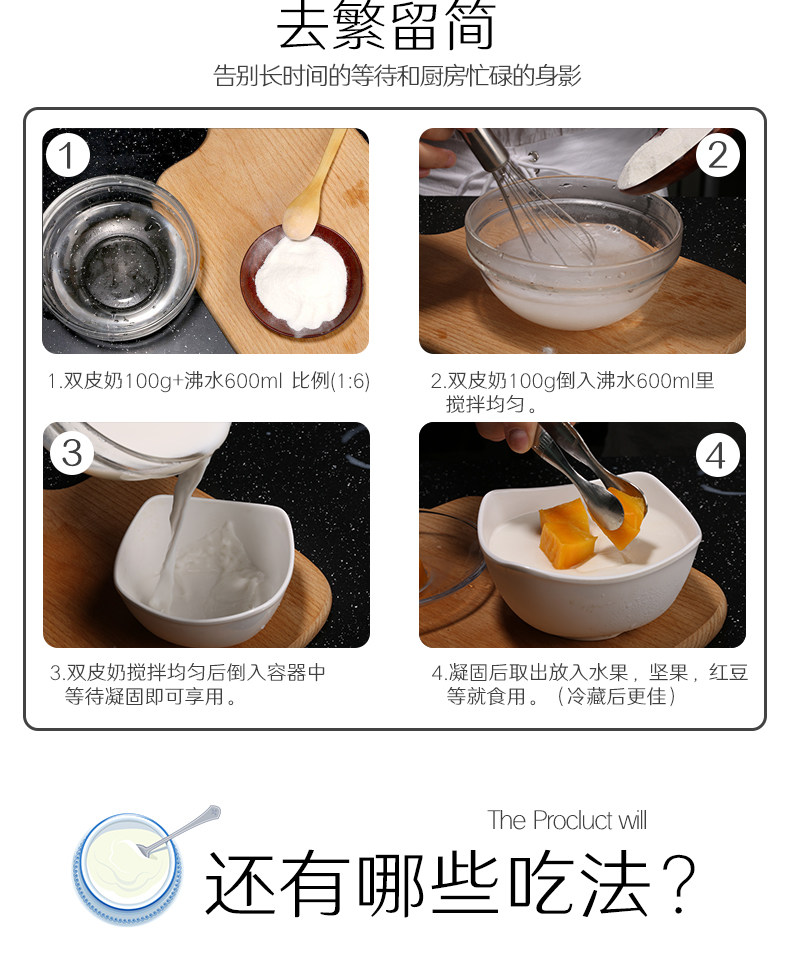 去繁留简

告别长时间的等待和厨房忙碌的身影

1

1.双皮奶100g+沸水600ml 比例(1:6)

2

2.双皮奶100g倒入沸水600ml里搅拌均匀。

3

3.双皮奶搅拌均匀后倒入容器中等待凝固即可享用。

4

4.凝固后取出放入水果，坚果，红豆等就食用。（冷藏后更佳）

The Procluct will

还有哪些吃法？