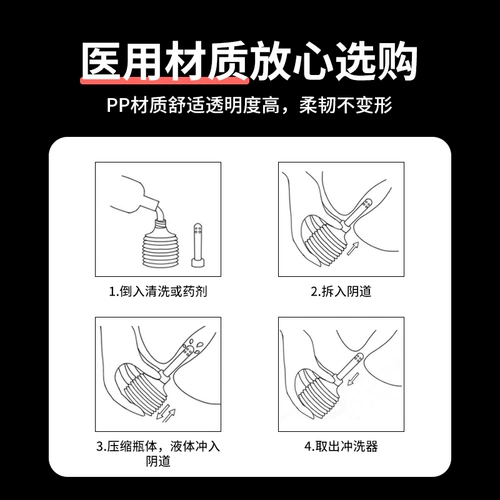 医用材质放心选购

PP材质舒适透明度高，柔韧不变形

1.倒入清洗或药剂

2.拆入阴道

3.压缩瓶体，液体冲入阴道

4.取出冲洗器