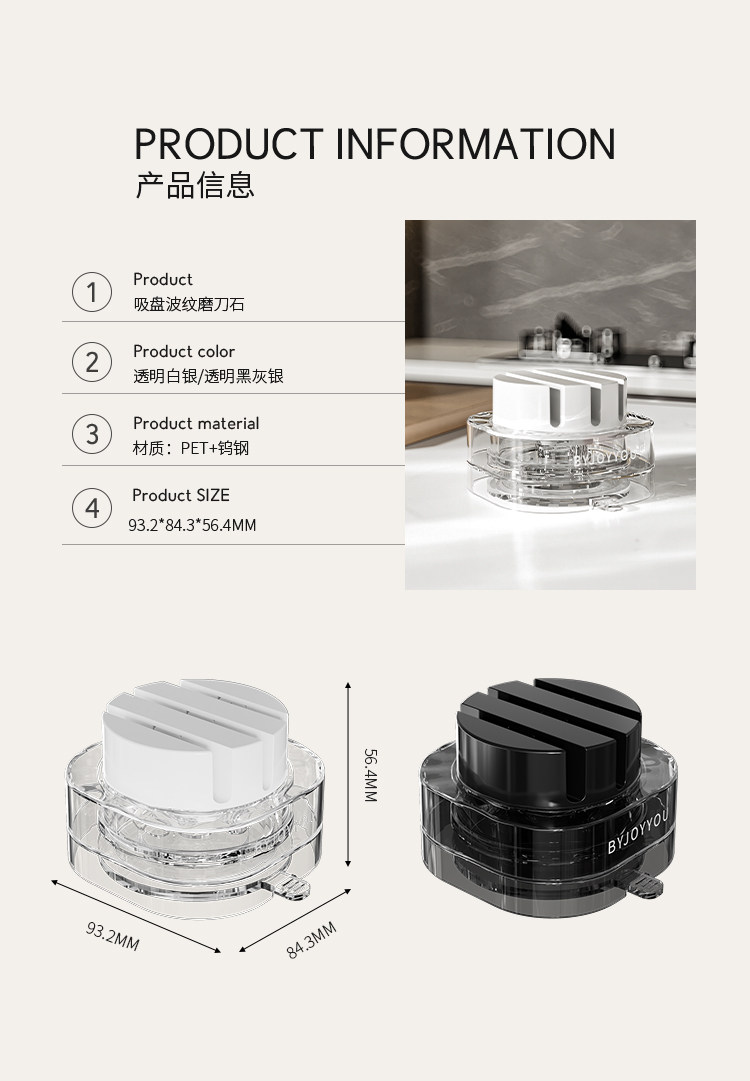 PRODUCT INFORMATION
产品信息

1
Product
吸盘波纹磨刀石

2
Product color
透明白银/透明黑灰银

3
Product material
材质：PET+钨钢

4
Product SIZE
93.2*84.3*56.4MM

BYJOYYOU

56.4MM

93.2MM

84.3MM

BYJOYYOU