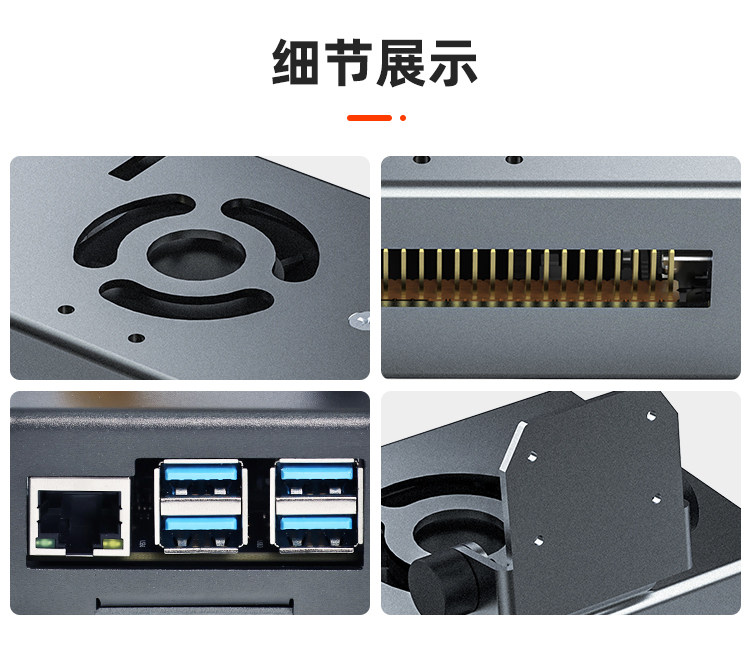 细节展示