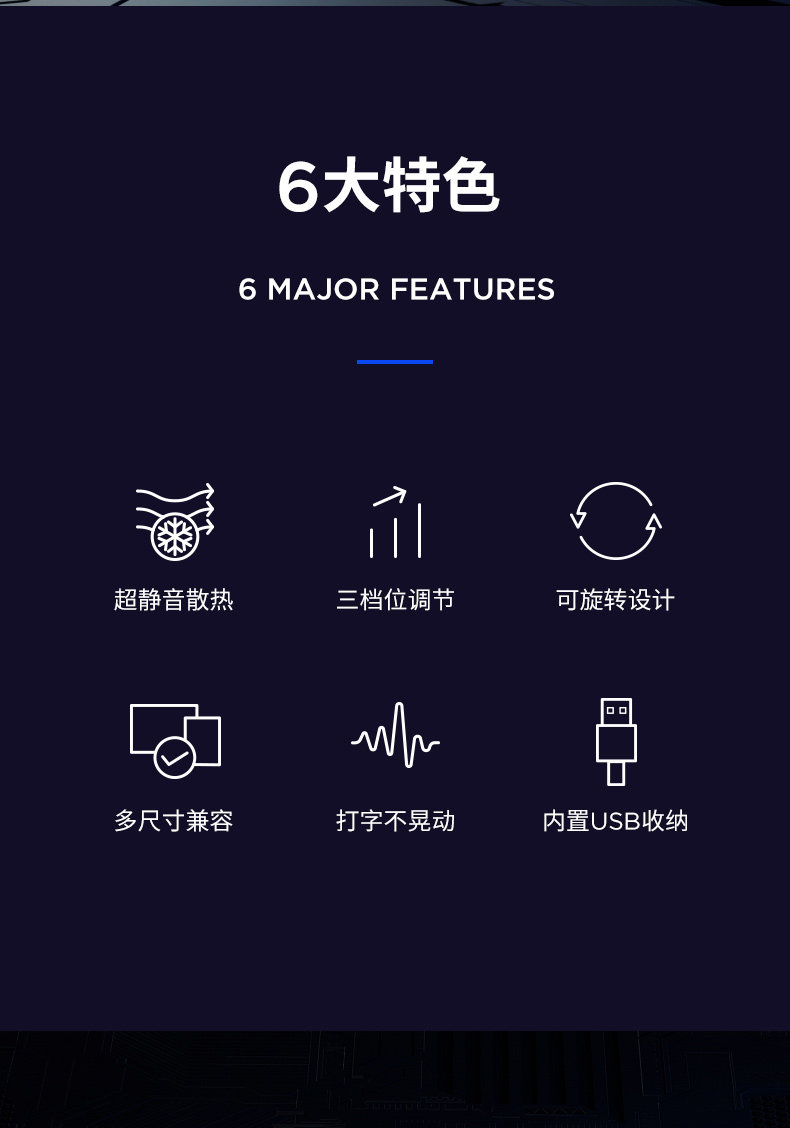 6大特色

6 MAJOR FEATURES

超静音散热

三档位调节

可旋转设计

多尺寸兼容

打字不晃动

内置USB收纳