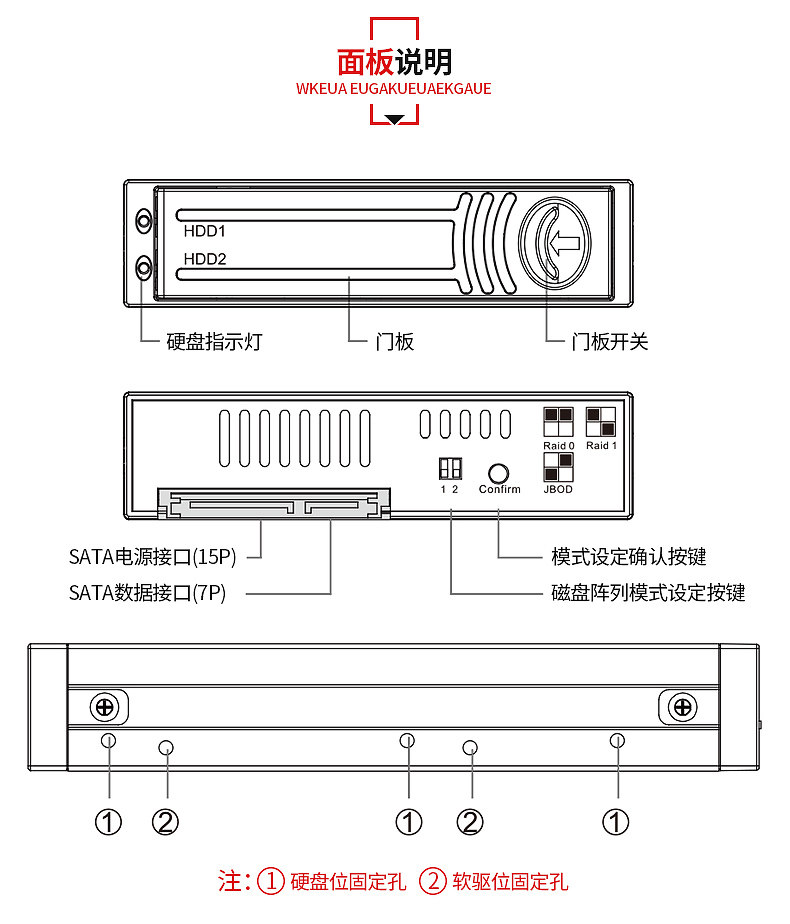 面板说明
WKEUA EUGAKUEUAEKGAUE

HDD1
HDD2

硬盘指示灯
门板
门板开关

Raid 0
Raid 1
JBOD
1 2
Confirm

SATA电源接口(15P)
SATA数据接口(7P)
模式设定确认按键
磁盘阵列模式设定按键

①
②
①
②
①

注：① 硬盘位固定孔 ② 软驱位固定孔