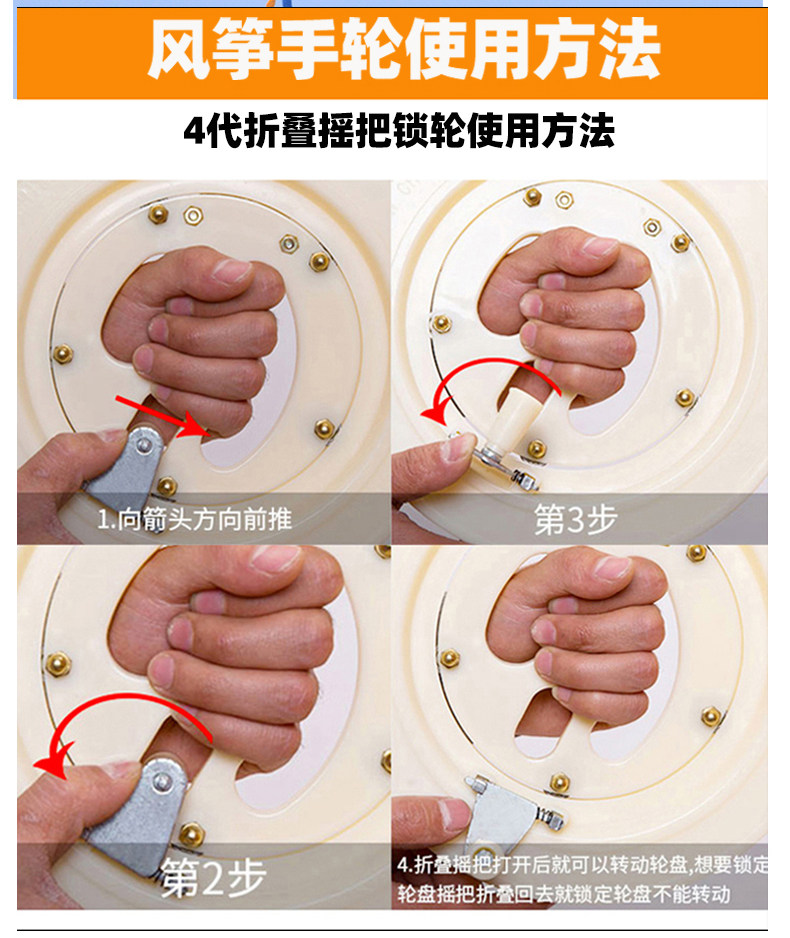 风筝手轮使用方法

4代折叠摇把锁轮使用方法

1.向箭头方向前推

第3步

第2步

4.折叠摇把打开后就可以转动轮盘,想要锁定轮盘摇把折叠回去就锁定轮盘不能转动