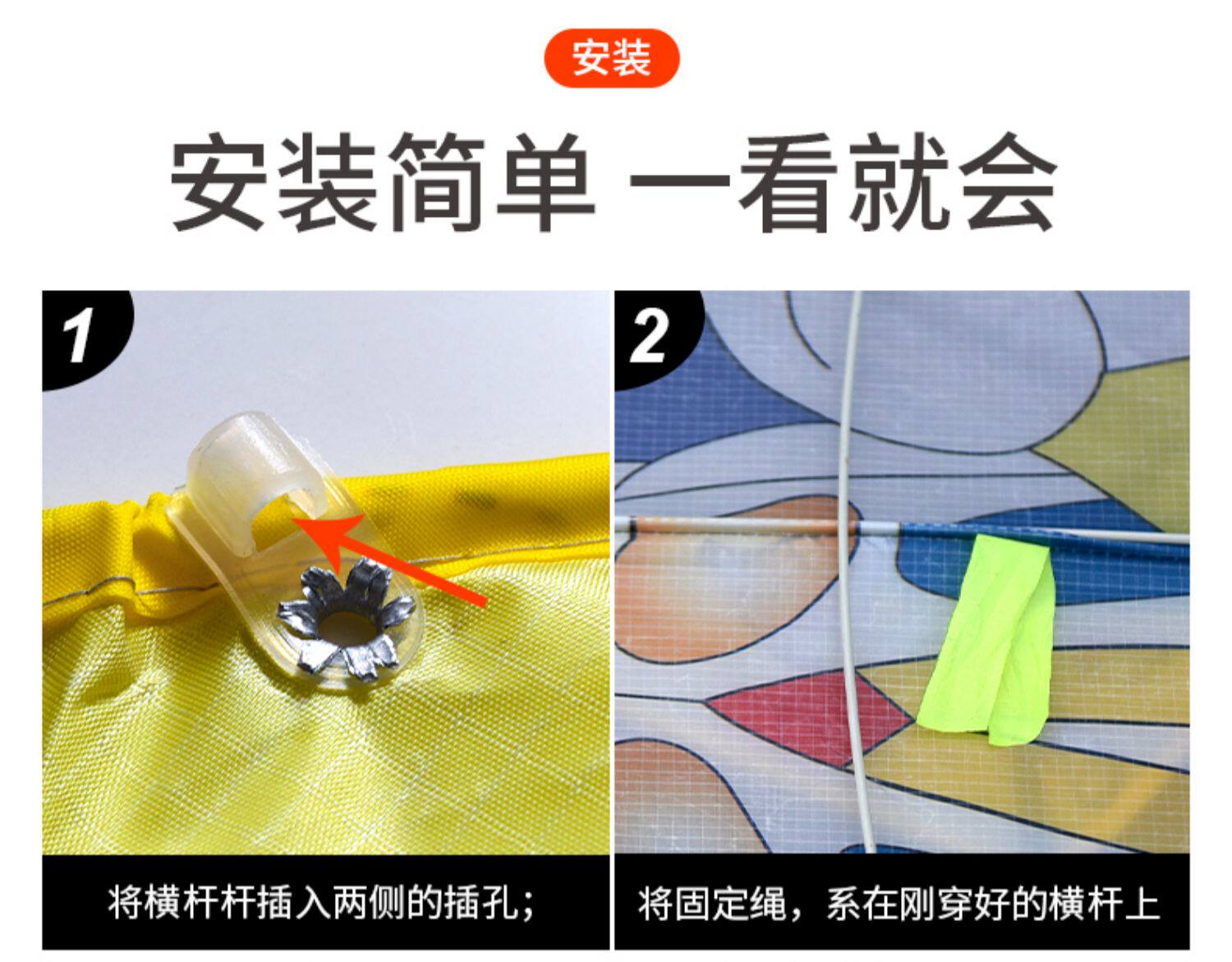 安装

安装简单 一看就会

1

将横杆杆插入两侧的插孔；

2

将固定绳，系在刚穿好的横杆上