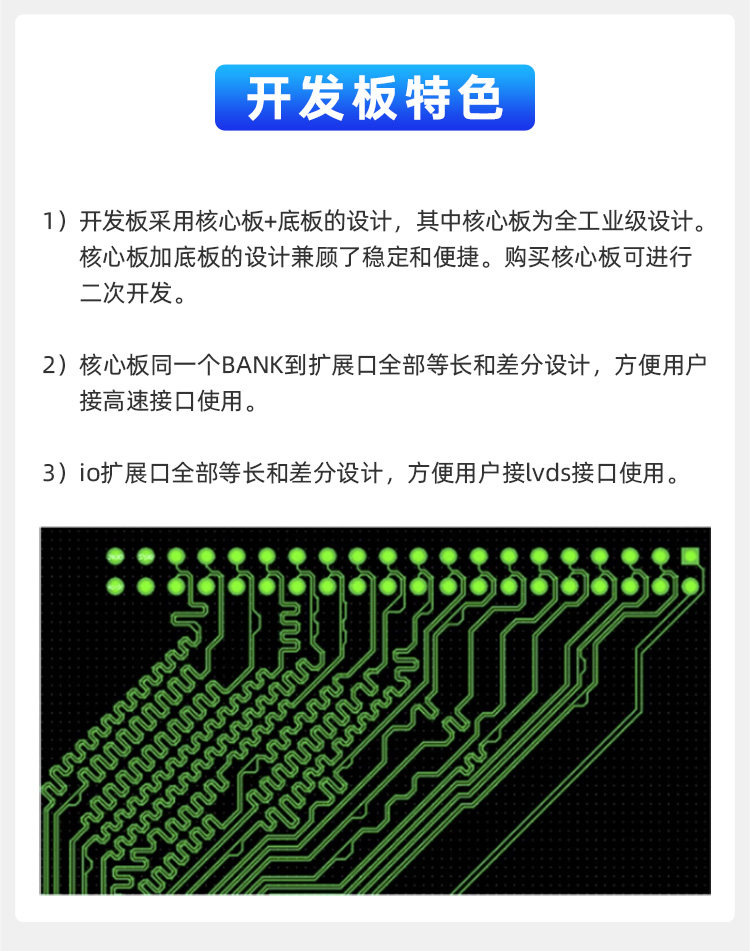 开发板特色

1）开发板采用核心板+底板的设计，其中核心板为全工业级设计。核心板加底板的设计兼顾了稳定和便捷。购买核心板可进行二次开发。

2）核心板同一个BANK到扩展口全部等长和差分设计，方便用户接高速接口使用。

3）io扩展口全部等长和差分设计，方便用户接lvds接口使用。