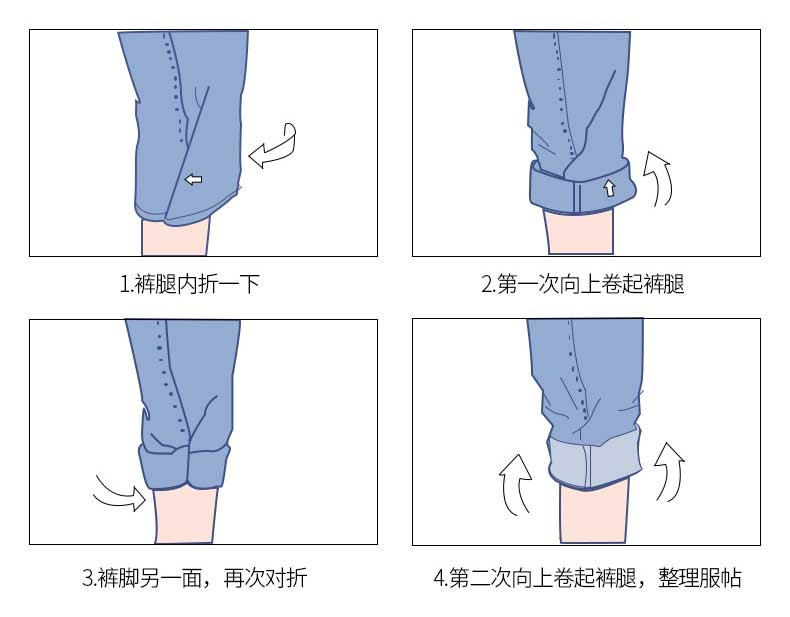 1.裤腿内折一下

2.第一次向上卷起裤腿

3.裤脚另一面，再次对折

4.第二次向上卷起裤腿，整理服帖