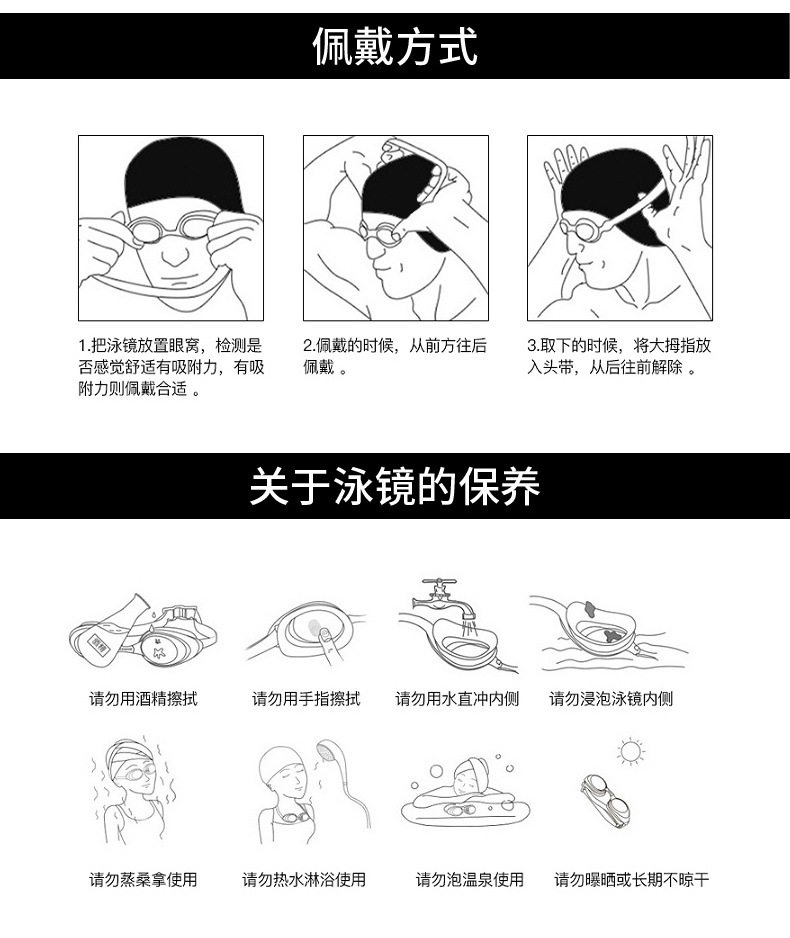 佩戴方式

1.把泳镜放置眼窝，检测是否感觉舒适有吸附力，有吸附力则佩戴合适 。

2.佩戴的时候，从前方往后佩戴 。

3.取下的时候，将大拇指放入头带，从后往前解除 。

关于泳镜的保养

酒精

请勿用酒精擦拭

请勿用手指擦拭

请勿用水直冲内侧

请勿浸泡泳镜内侧

请勿蒸桑拿使用

请勿热水淋浴使用

请勿泡温泉使用

请勿曝晒或长期不晾干