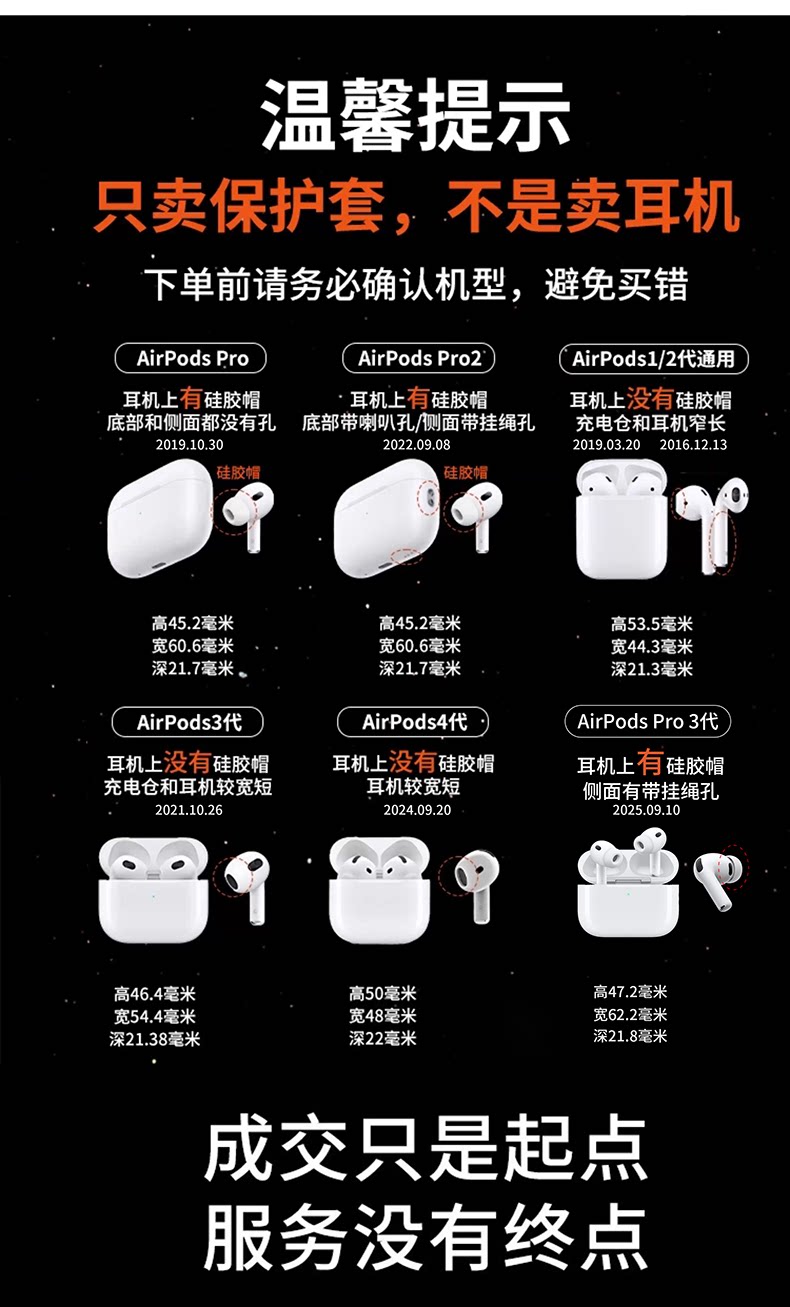 温馨提示
只卖保护套，不是卖耳机
下单前请务必确认机型，避免买错

AirPods Pro
耳机上有硅胶帽
底部和侧面都没有孔
2019.10.30
硅胶帽
高45.2毫米
宽60.6毫米
深21.7毫米

AirPods Pro2
耳机上有硅胶帽
底部带喇叭孔/侧面带挂绳孔
2022.09.08
硅胶帽
高45.2毫米
宽60.6毫米
深21.7毫米

AirPods1/2代通用
耳机上没有硅胶帽
充电仓和耳机窄长
2019.03.20 2016.12.13
高53.5毫米
宽44.3毫米
深21.3毫米

AirPods3代
耳机上没有硅胶帽
充电仓和耳机较宽短
2021.10.26
高46.4毫米
宽54.4毫米
深21.38毫米

AirPods4代
耳机上没有硅胶帽
耳机较宽短
2024.09.20
高50毫米
宽48毫米
深22毫米

AirPods Pro 3代
耳机上有硅胶帽
侧面有带挂绳孔
2025.09.10
高47.2毫米
宽62.2毫米
深21.8毫米

成交只是起点
服务没有终点