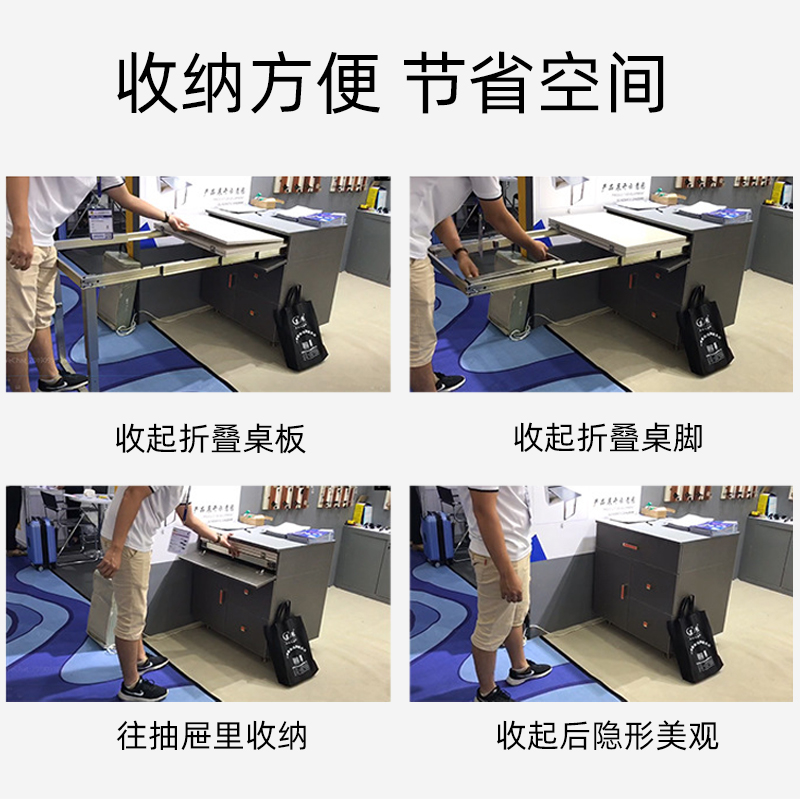 收纳方便 节省空间

收起折叠桌板

收起折叠桌脚

往抽屉里收纳

收起后隐形美观