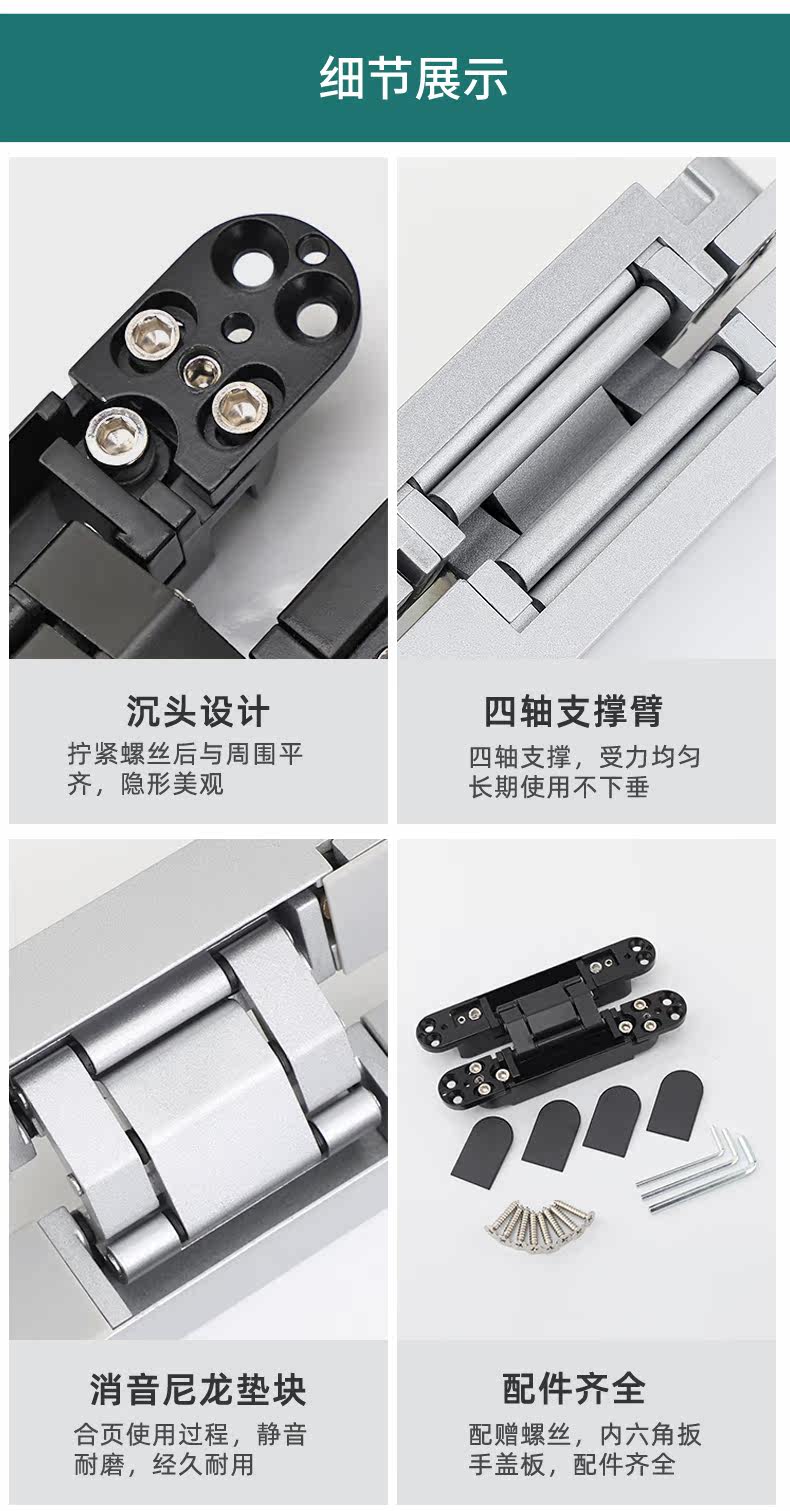 细节展示

沉头设计
拧紧螺丝后与周围平齐，隐形美观

四轴支撑臂
四轴支撑，受力均匀
长期使用不下垂

消音尼龙垫块
合页使用过程，静音耐磨，经久耐用

配件齐全
配赠螺丝，内六角扳手盖板，配件齐全