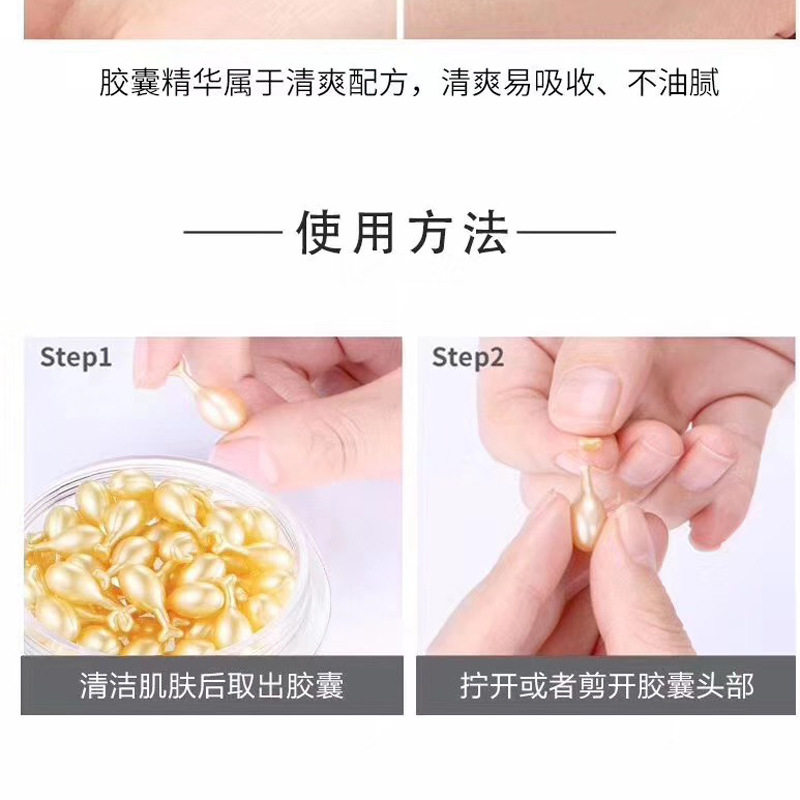 胶囊精华属于清爽配方，清爽易吸收、不油腻

—— 使用方法 ——

Step1

清洁肌肤后取出胶囊

Step2

拧开或者剪开胶囊头部