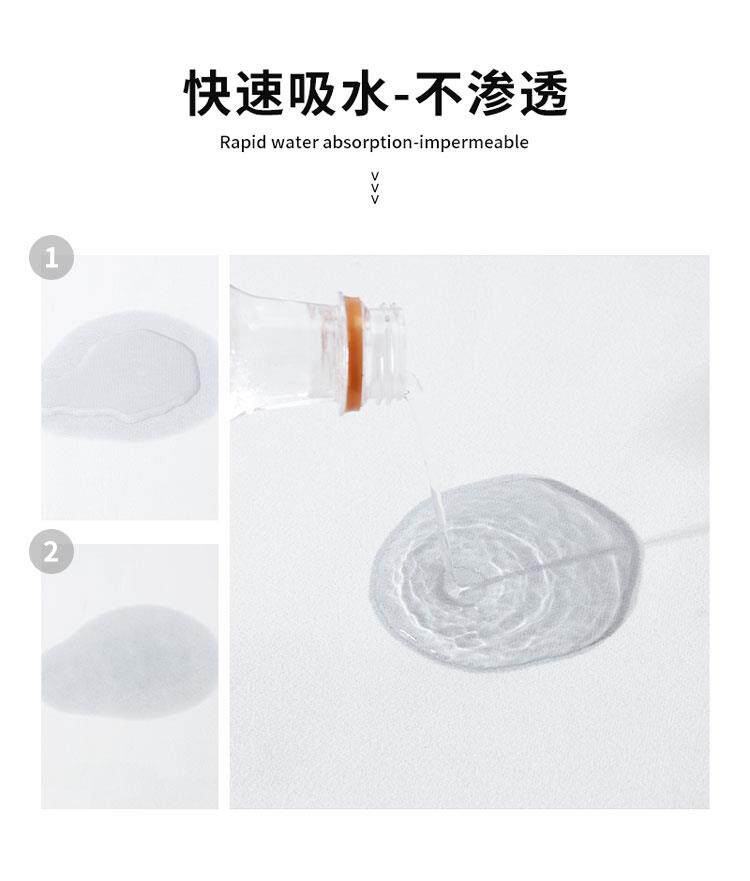 快速吸水-不渗透

Rapid water absorption-impermeable

v
v
v

1

2