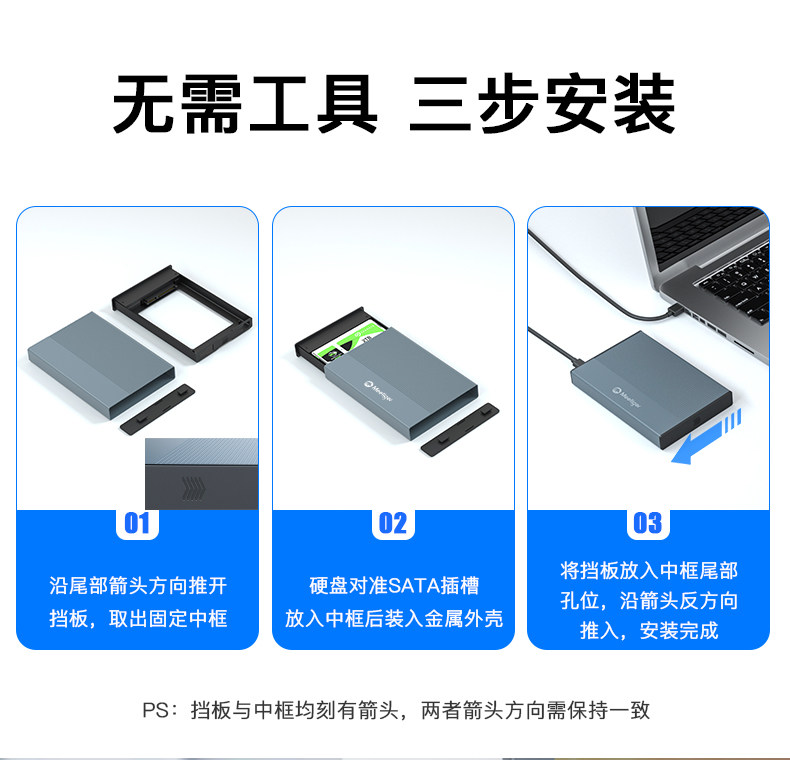 无需工具 三步安装

01

沿尾部箭头方向推开挡板，取出固定中框

02

硬盘对准SATA插槽放入中框后装入金属外壳

03

将挡板放入中框尾部孔位，沿箭头反方向推入，安装完成

PS：挡板与中框均刻有箭头，两者箭头方向需保持一致