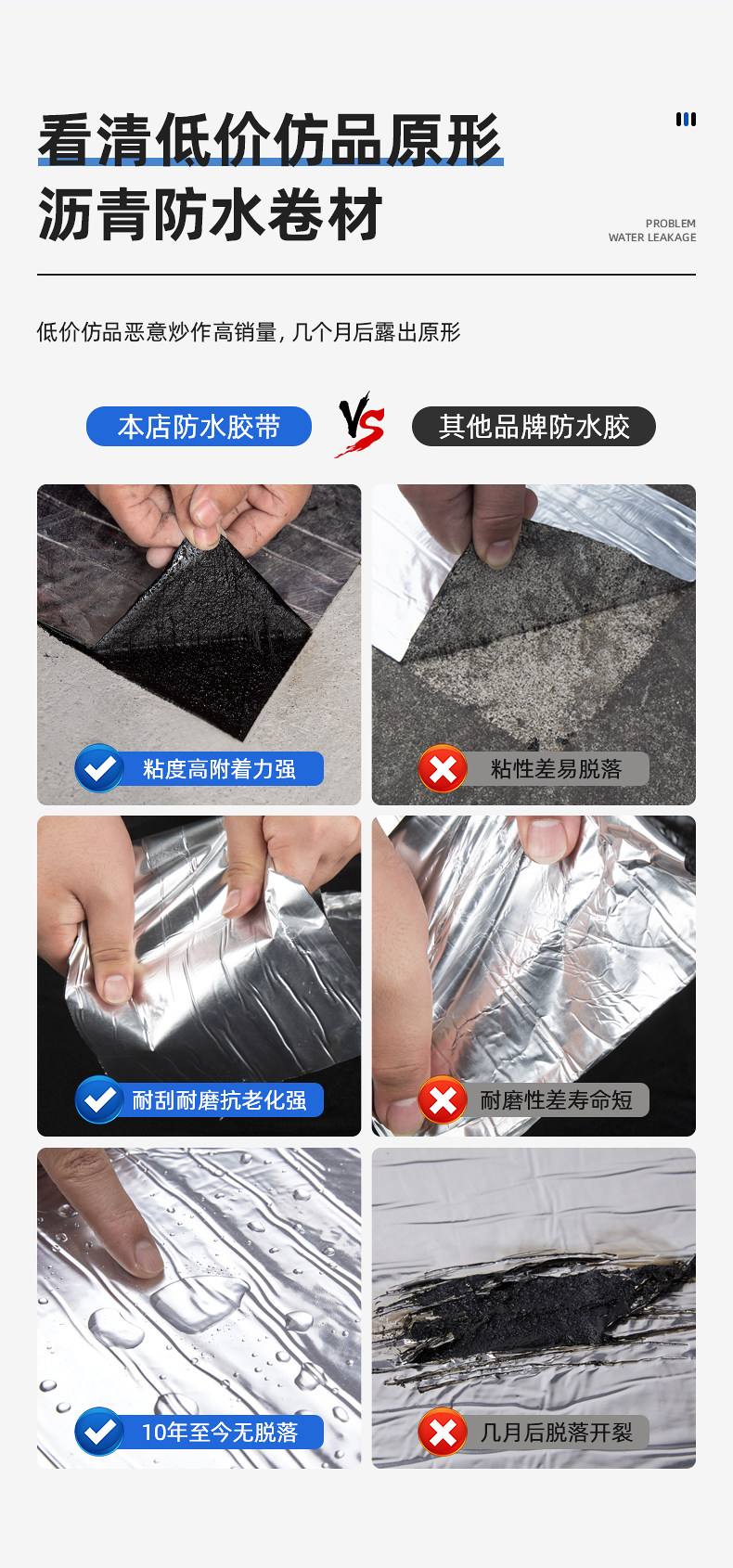 看清低价仿品原形
沥青防水卷材

PROBLEM
WATER LEAKAGE

低价仿品恶意炒作高销量，几个月后露出原形

本店防水胶带

VS

其他品牌防水胶

粘度高附着力强

粘性差易脱落

耐刮耐磨抗老化强

耐磨性差寿命短

10年至今无脱落

几月后脱落开裂