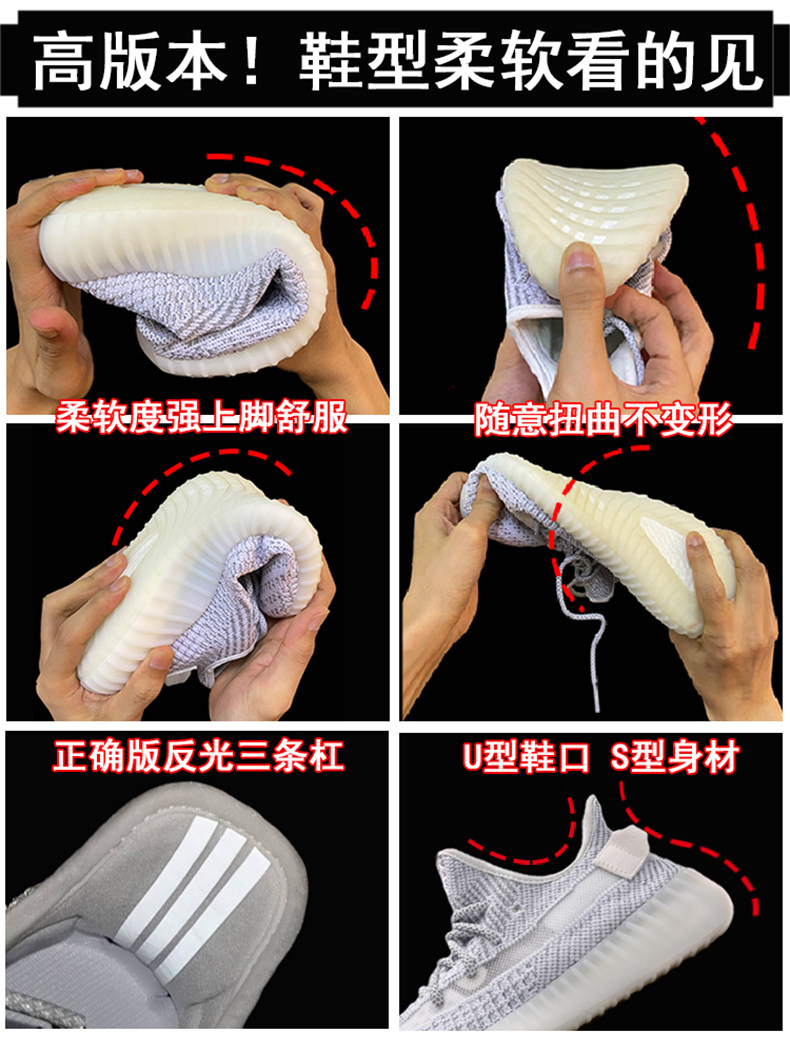 高版本！鞋型柔软看的见

柔软度强上脚舒服

随意扭曲不变形

正确版反光三条杠

U型鞋口 S型身材