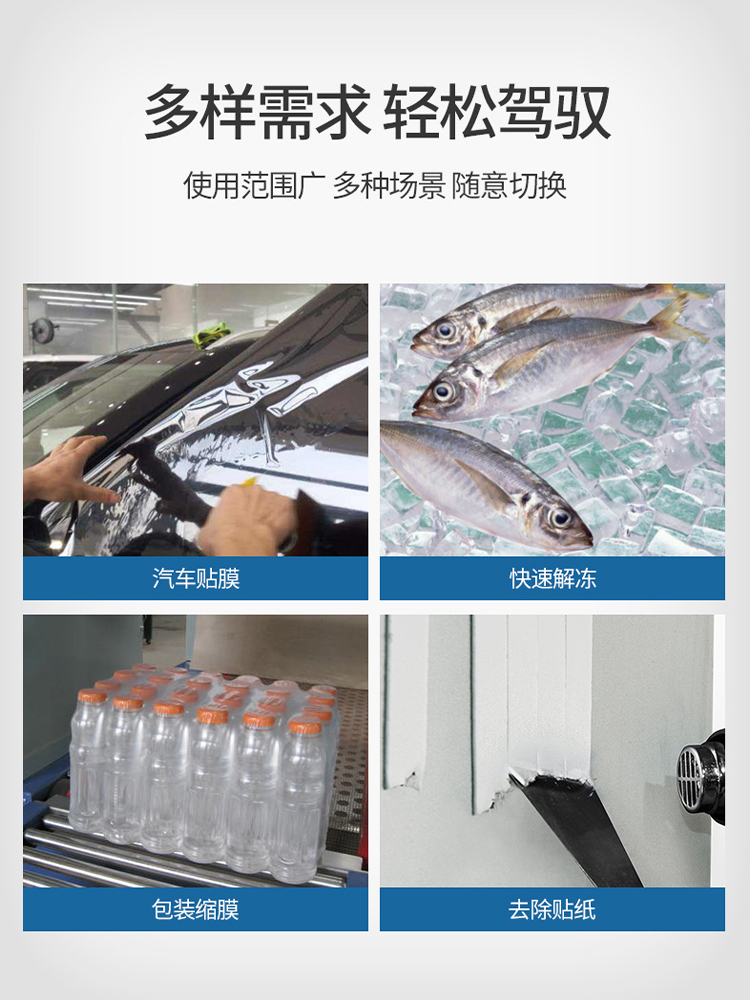 多样需求 轻松驾驭

使用范围广 多种场景 随意切换

汽车贴膜

快速解冻

包装缩膜

去除贴纸