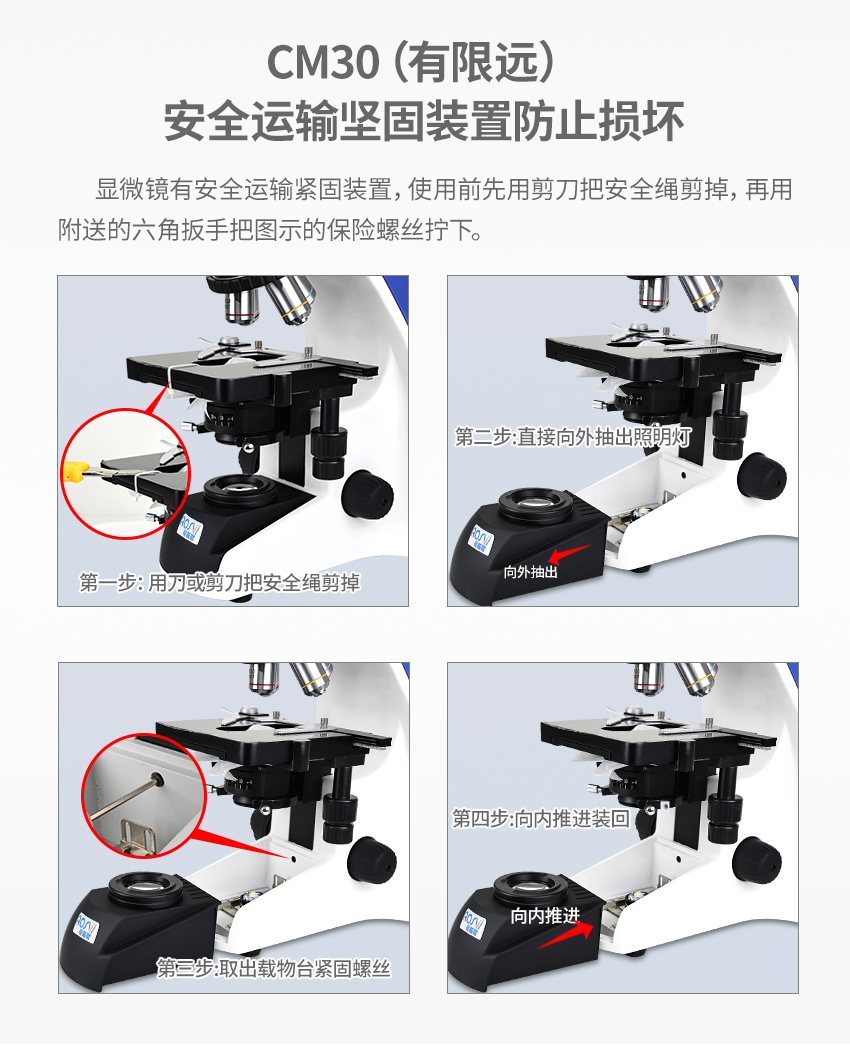 CM30（有限远）
安全运输坚固装置防止损坏

显微镜有安全运输紧固装置，使用前先用剪刀把安全绳剪掉，再用附送的六角扳手把图示的保险螺丝拧下。

第一步：用刀或剪刀把安全绳剪掉

第二步：直接向外抽出照明灯

向外抽出

第三步：取出载物台紧固螺丝

第四步：向内推进装回

向内推进