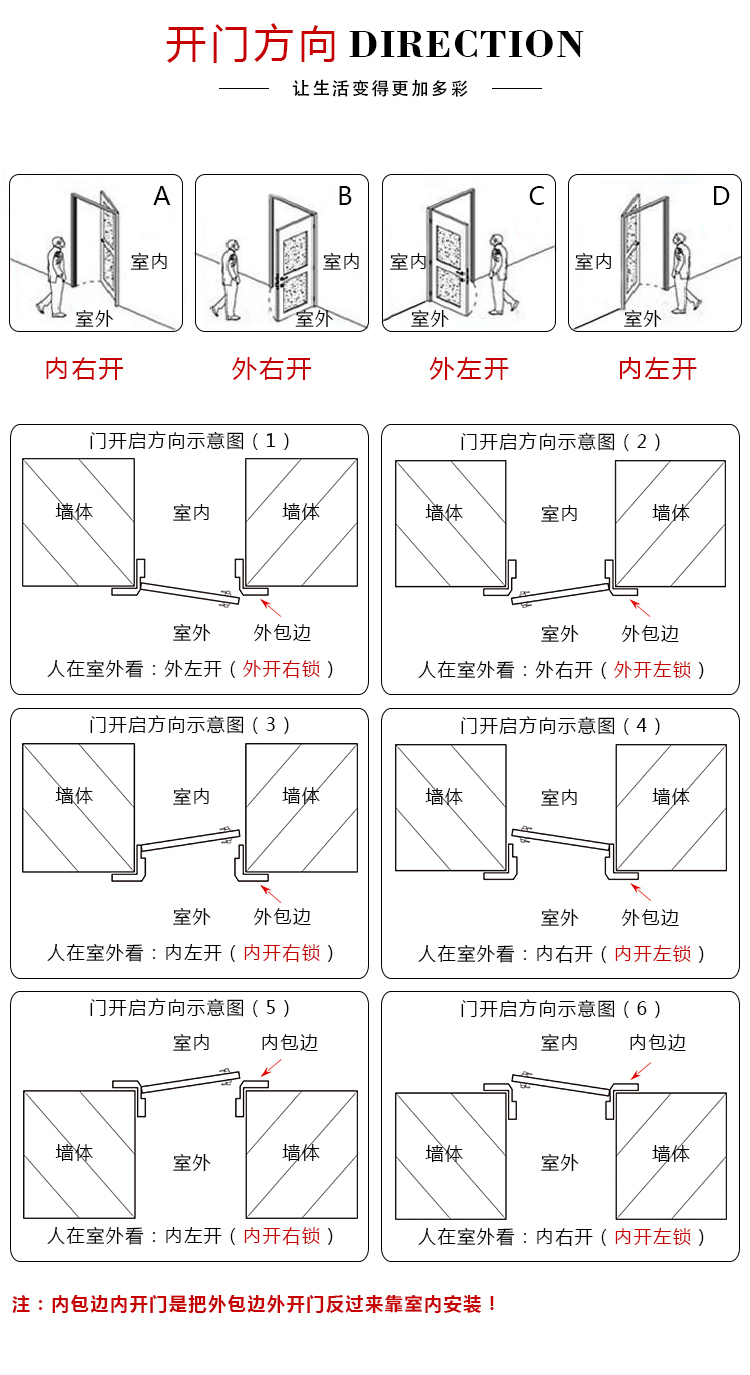 开门方向 DIRECTION

让生活变得更加多彩

A
室内
室外

B
室内
室外

C
室内
室外

D
室内
室外

内右开

外右开

外左开

内左开

门开启方向示意图（1）
墙体
室内
墙体
室外
外包边
人在室外看：外左开（外开右锁）

门开启方向示意图（2）
墙体
室内
墙体
室外
外包边
人在室外看：外右开（外开左锁）

门开启方向示意图（3）
墙体
室内
墙体
室外
外包边
人在室外看：内左开（内开右锁）

门开启方向示意图（4）
墙体
室内
墙体
室外
外包边
人在室外看：内右开（内开左锁）

门开启方向示意图（5）
室内
内包边
墙体
室外
墙体
人在室外看：内左开（内开右锁）

门开启方向示意图（6）
室内
内包边
墙体
室外
墙体
人在室外看：内右开（内开左锁）

注：内包边内开门是把外包边外开门反过来靠室内安装！