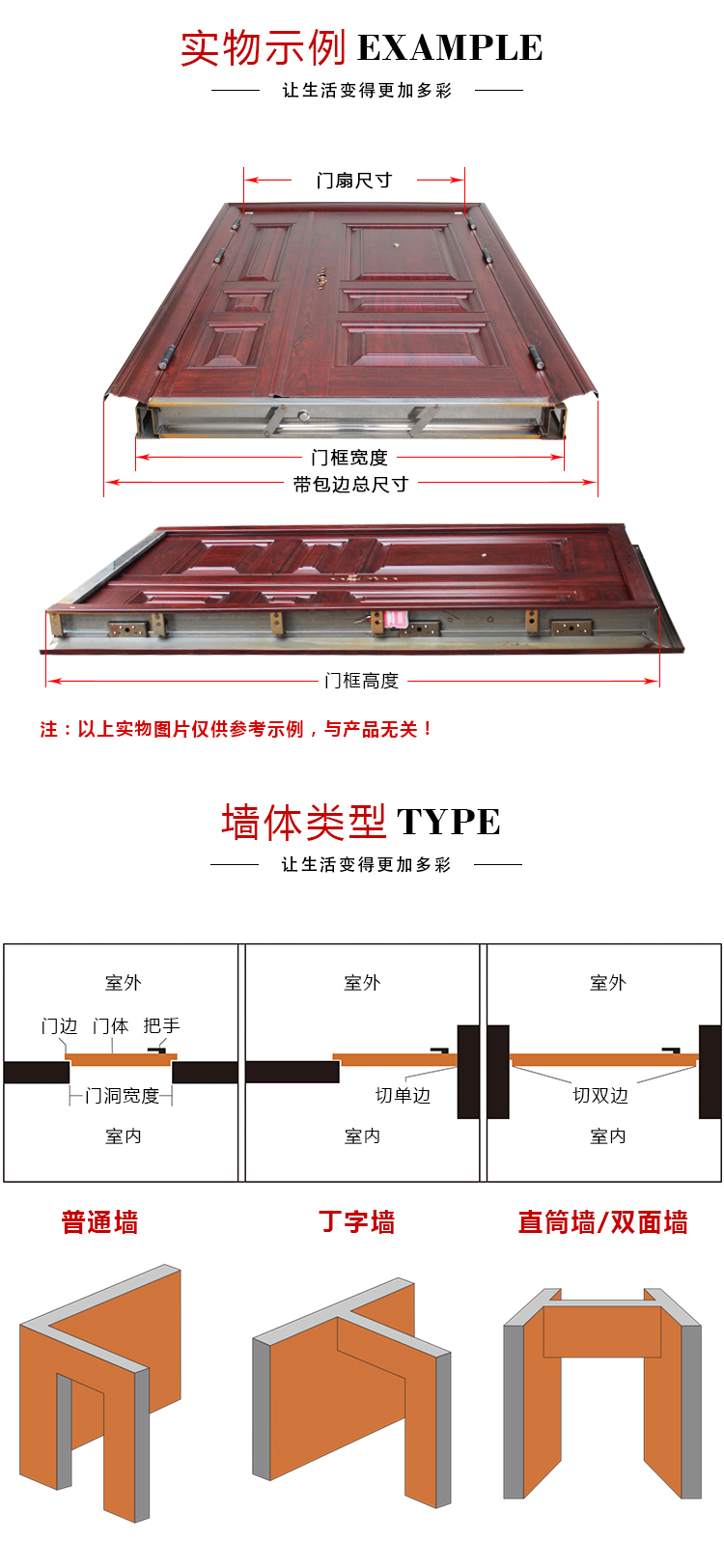 实物示例 EXAMPLE

让生活变得更加多彩

门扇尺寸

门框宽度

带包边总尺寸

门框高度

注：以上实物图片仅供参考示例，与产品无关！

墙体类型 TYPE

让生活变得更加多彩

室外

门边 门体 把手

门洞宽度

室内

室外

切单边

室内

室外

切双边

室内

普通墙

丁字墙

直筒墙/双面墙