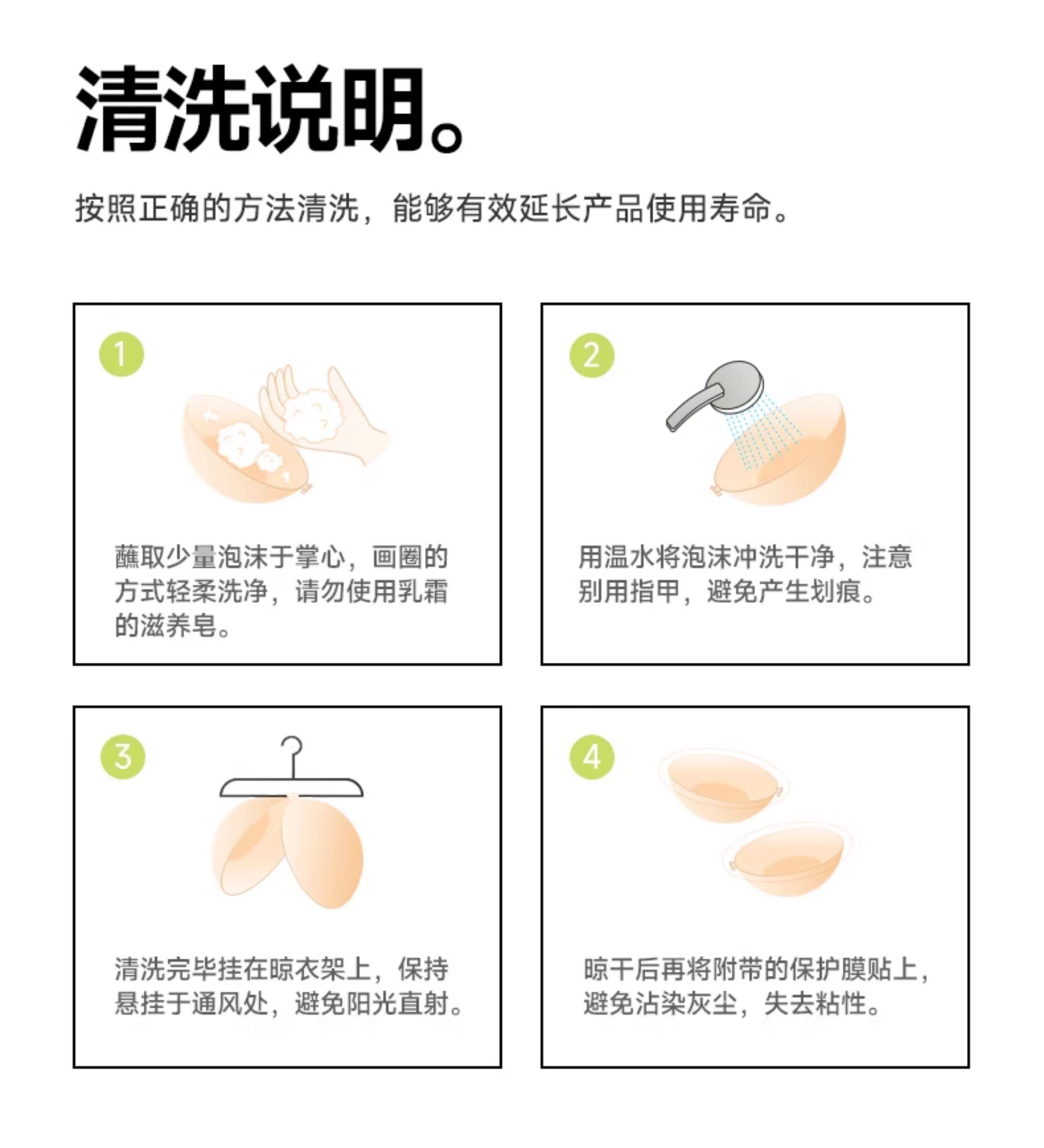 清洗说明。

按照正确的方法清洗，能够有效延长产品使用寿命。

1

蘸取少量泡沫于掌心，画圈的方式轻柔洗净，请勿使用乳霜的滋养皂。

2

用温水将泡沫冲洗干净，注意别用指甲，避免产生划痕。

3

清洗完毕挂在晾衣架上，保持悬挂于通风处，避免阳光直射。

4

晾干后再将附带的保护膜贴上，避免沾染灰尘，失去粘性。