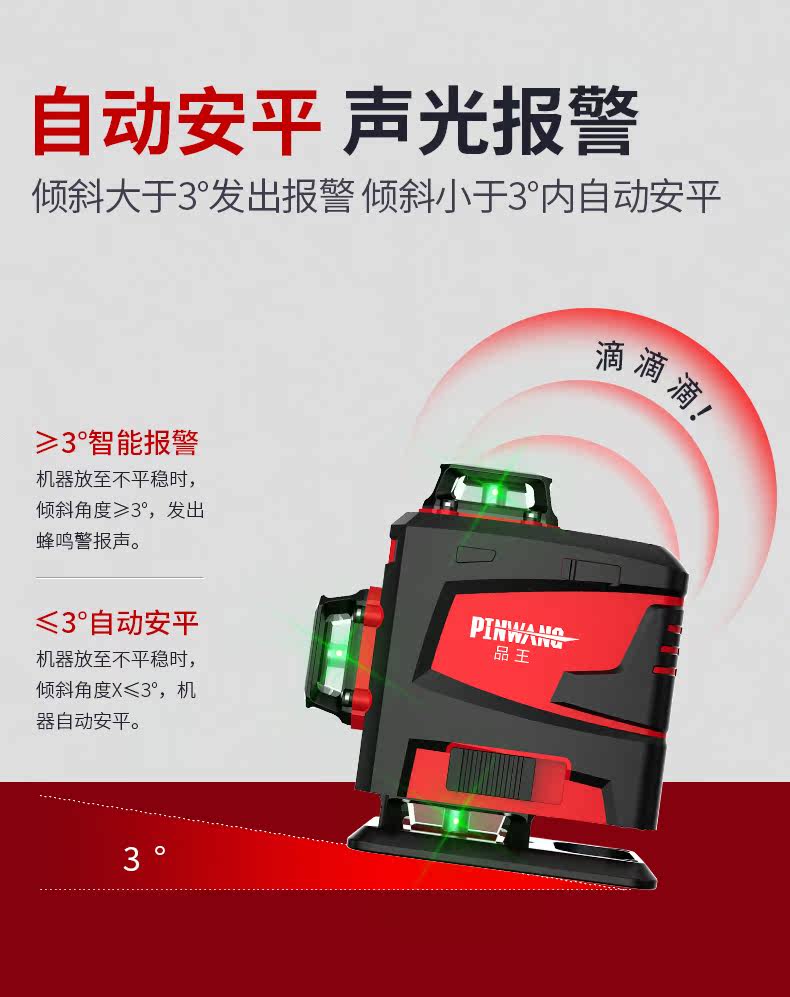 自动安平 声光报警

倾斜大于3°发出报警 倾斜小于3°内自动安平

滴滴滴!

≥3°智能报警

机器放至不平稳时，倾斜角度≥3°，发出蜂鸣警报声。

≤3°自动安平

机器放至不平稳时，倾斜角度X≤3°，机器自动安平。

PINWANG
品王

3 °