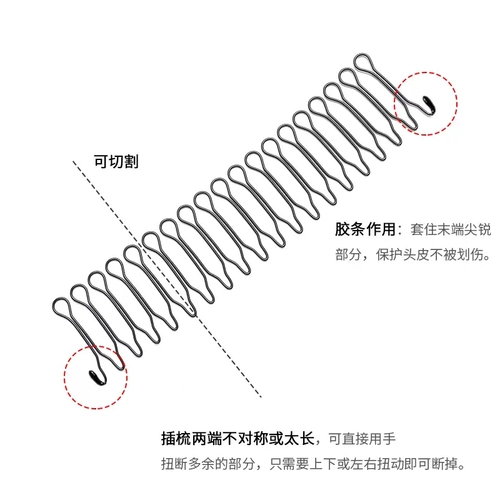 可切割

胶条作用：套住末端尖锐部分，保护头皮不被划伤。

插梳两端不对称或太长，可直接用手扭断多余的部分，只需要上下或左右扭动即可断掉。