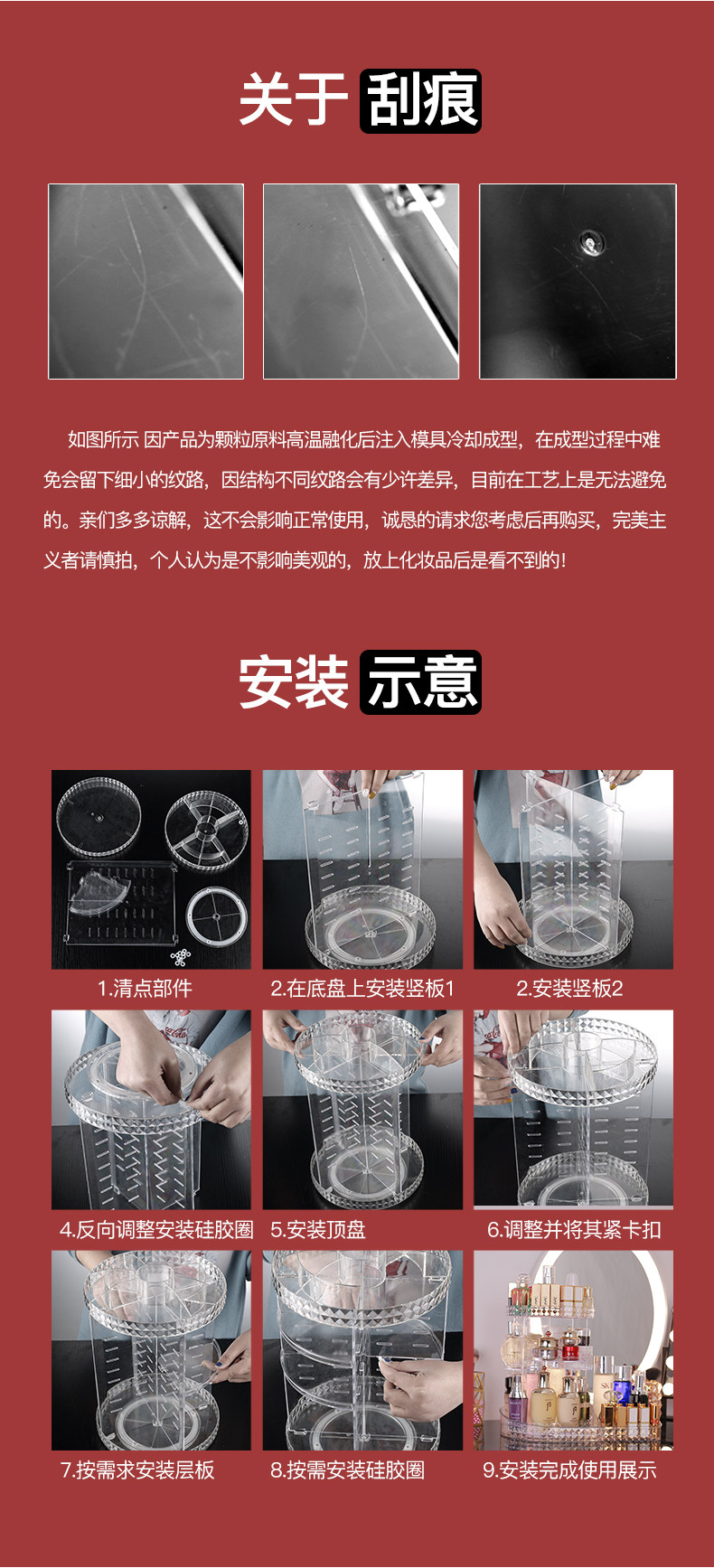 关于 刮痕

如图所示 因产品为颗粒原料高温融化后注入模具冷却成型，在成型过程中难免会留下细小的纹路，因结构不同纹路会有少许差异，目前在工艺上是无法避免的。亲们多多谅解，这不会影响正常使用，诚恳的请求您考虑后再购买，完美主义者请慎拍，个人认为是不影响美观的，放上化妆品后是看不到的！

安装 示意

1.清点部件

2.在底盘上安装竖板1

2.安装竖板2

4.反向调整安装硅胶圈

5.安装顶盘

6.调整并将其紧卡扣

7.按需求安装层板

8.按需安装硅胶圈

9.安装完成使用展示