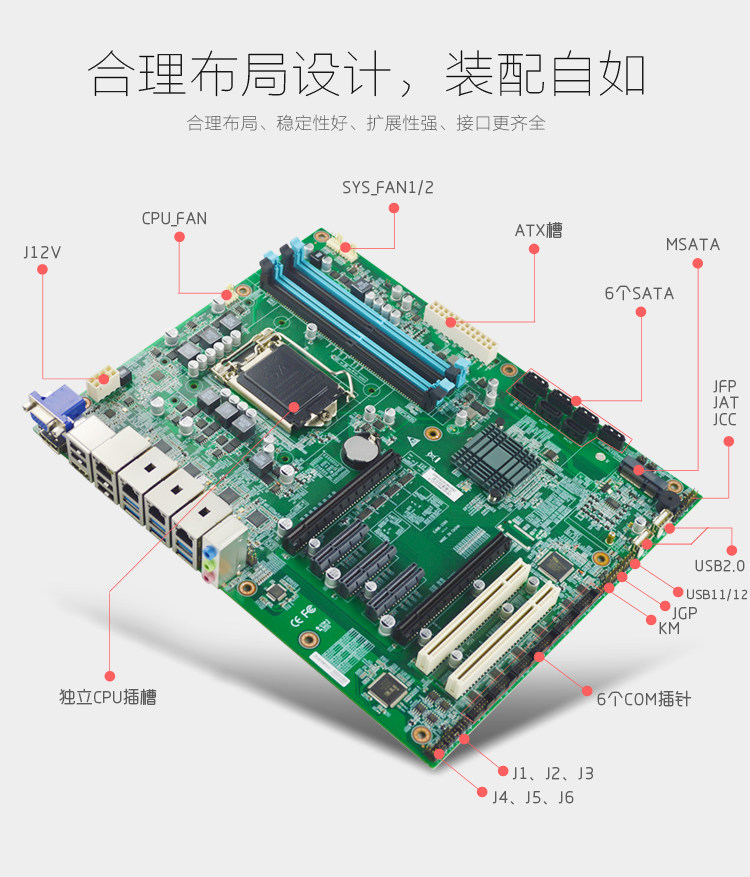 合理布局设计，装配自如

合理布局、稳定性好、扩展性强、接口更齐全

SYS_FAN1/2

CPU_FAN

ATX槽

J12V

MSATA

6个SATA

JFP
JAT
JCC

USB2.0

USB11/12

JGP

KM

独立CPU插槽

6个COM插针

J1、J2、J3

J4、J5、J6