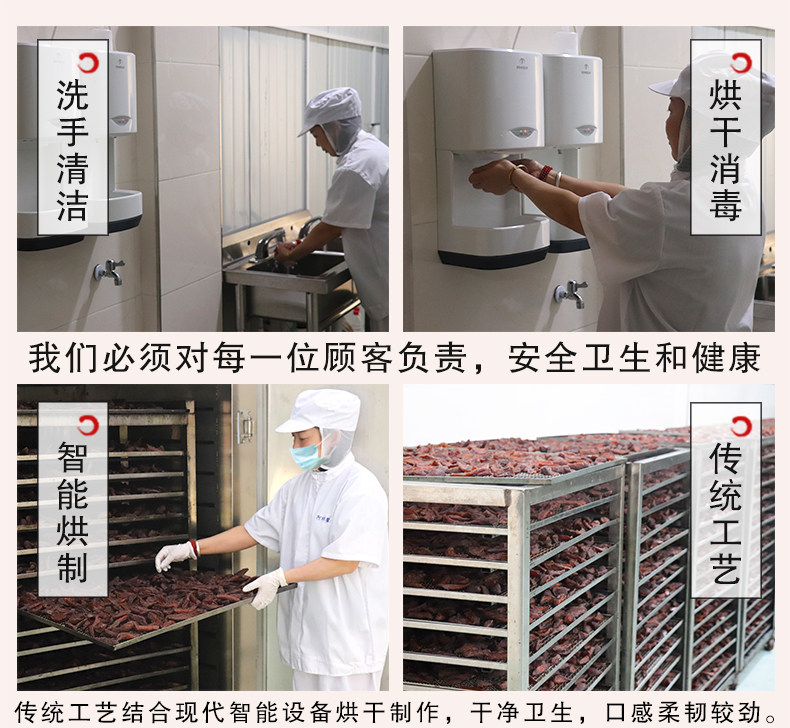 洗手清洁

烘干消毒

我们必须对每一位顾客负责，安全卫生和健康

智能烘制

传统工艺

传统工艺结合现代智能设备烘干制作，干净卫生，口感柔韧较劲。