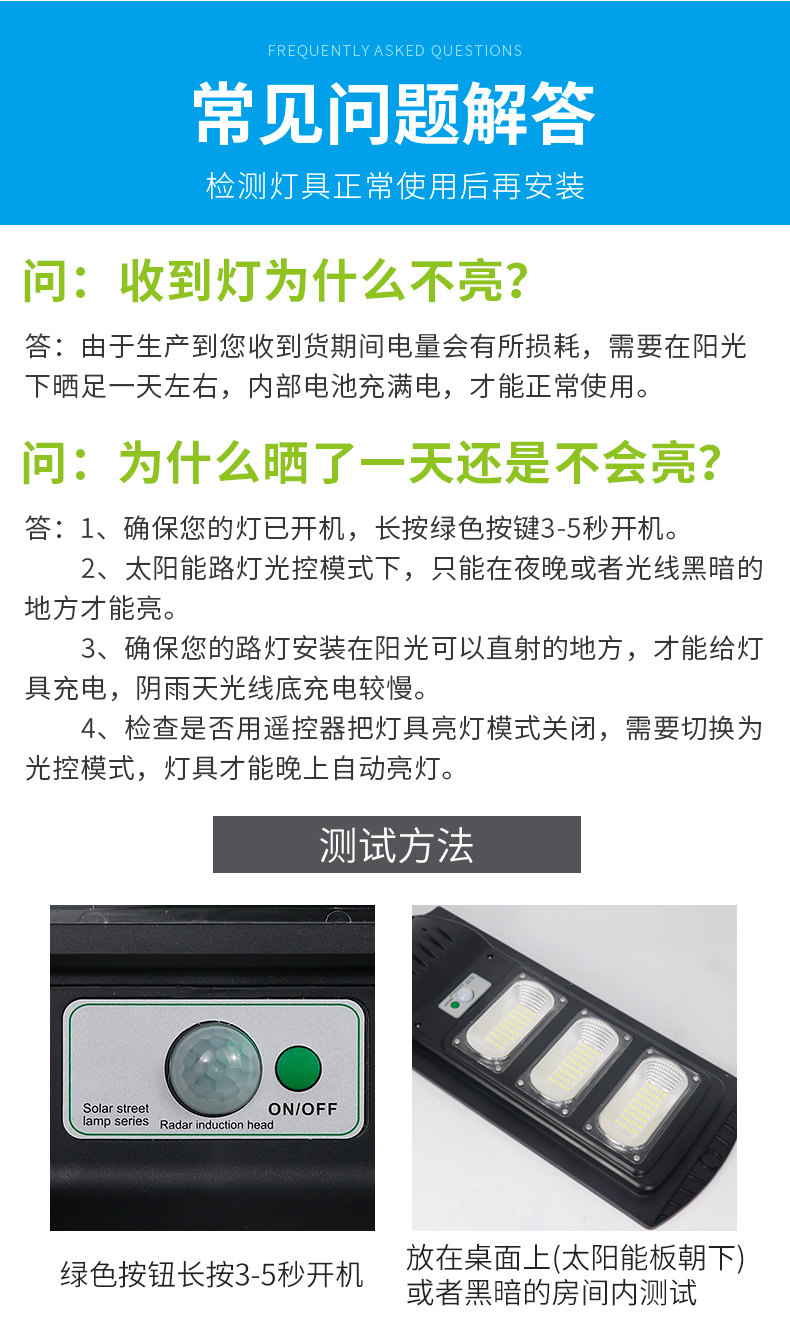 FREQUENTLY ASKED QUESTIONS

常见问题解答

检测灯具正常使用后再安装

问：收到灯为什么不亮?

答：由于生产到您收到货期间电量会有所损耗，需要在阳光下晒足一天左右，内部电池充满电，才能正常使用。

问：为什么晒了一天还是不会亮?

答：1、确保您的灯已开机，长按绿色按键3-5秒开机。

2、太阳能路灯光控模式下，只能在夜晚或者光线黑暗的地方才能亮。

3、确保您的路灯安装在阳光可以直射的地方，才能给灯具充电，阴雨天光线底充电较慢。

4、检查是否用遥控器把灯具亮灯模式关闭，需要切换为光控模式，灯具才能晚上自动亮灯。

测试方法

Solar street lamp series

Radar induction head

ON/OFF

绿色按钮长按3-5秒开机

放在桌面上(太阳能板朝下)或者黑暗的房间内测试