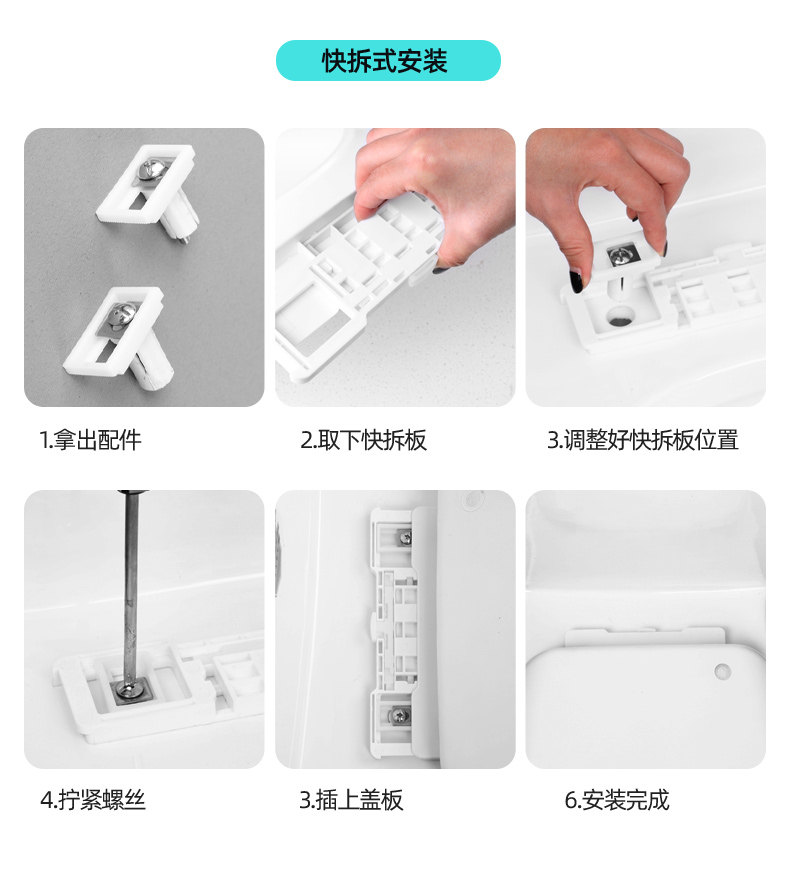 快拆式安装

1.拿出配件

2.取下快拆板

3.调整好快拆板位置

4.拧紧螺丝

3.插上盖板

6.安装完成