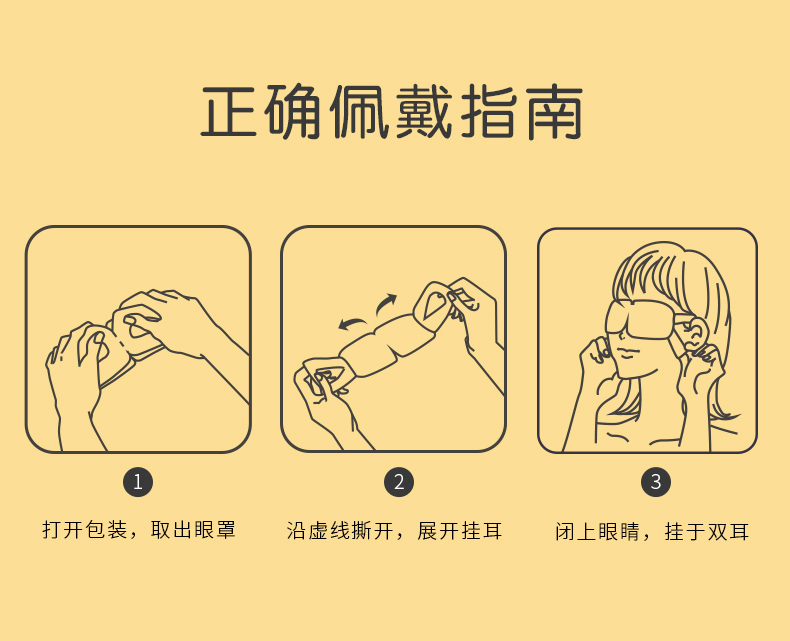 正确佩戴指南

1

打开包装，取出眼罩

2

沿虚线撕开，展开挂耳

3

闭上眼睛，挂于双耳