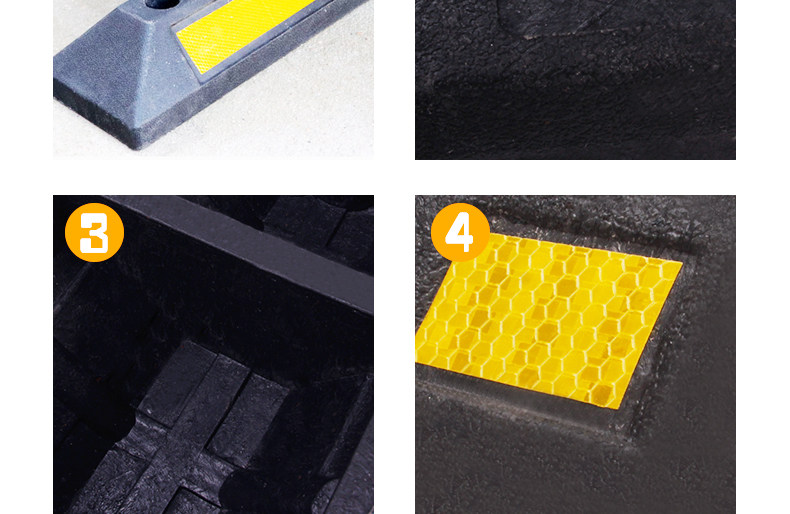 3

4